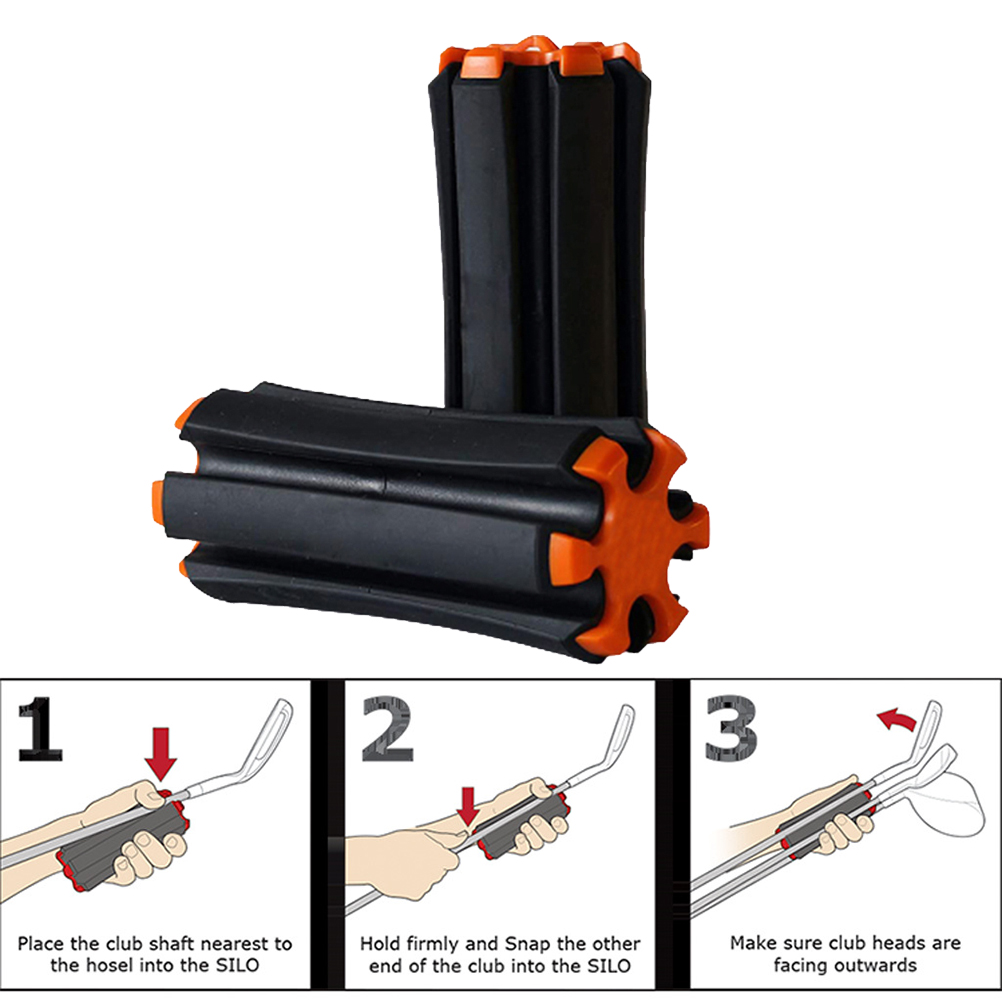 1

Place the club shaft nearest to the hosel into the SILO

2

Hold firmly and Snap the other end of the club into the SILO

3

Make sure club heads are facing outwards