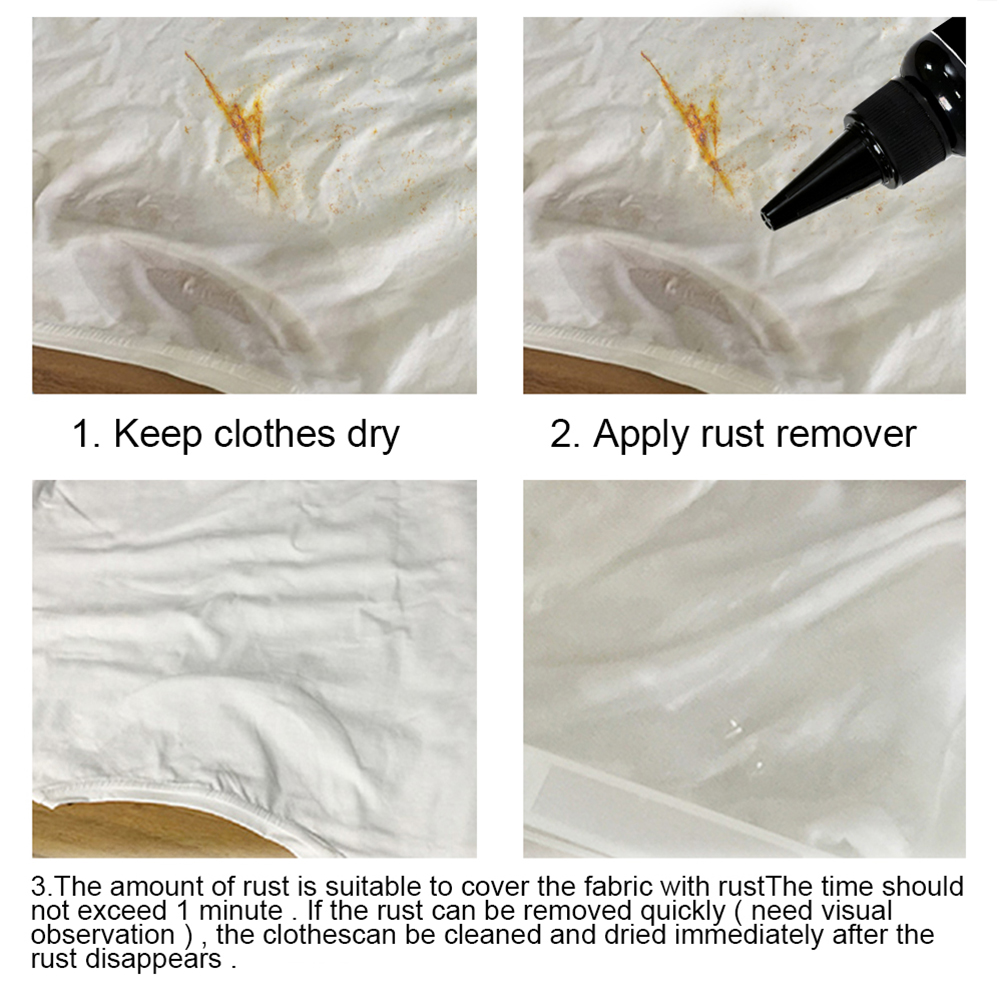 1. Keep clothes dry

2. Apply rust remover

3.The amount of rust is suitable to cover the fabric with rustThe time should not exceed 1 minute . If the rust can be removed quickly ( need visual observation ) , the clothescan be cleaned and dried immediately after the rust disappears .