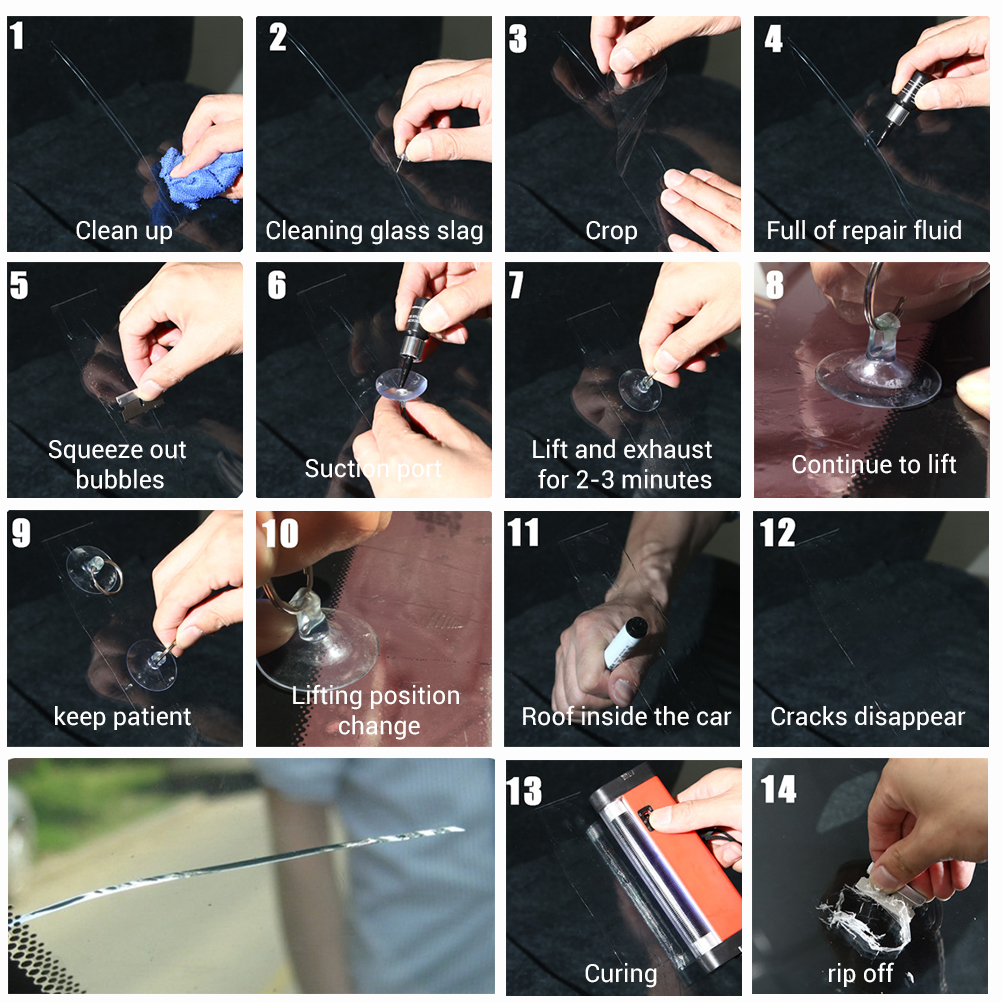 1
Clean up

2
Cleaning glass slag

3
Crop

4
Full of repair fluid

5
Squeeze out bubbles

6
Suction port

7
Lift and exhaust for 2-3 minutes

8
Continue to lift

9
keep patient

10
Lifting position change

11
Roof inside the car

12
Cracks disappear

13
Curing

14
rip off