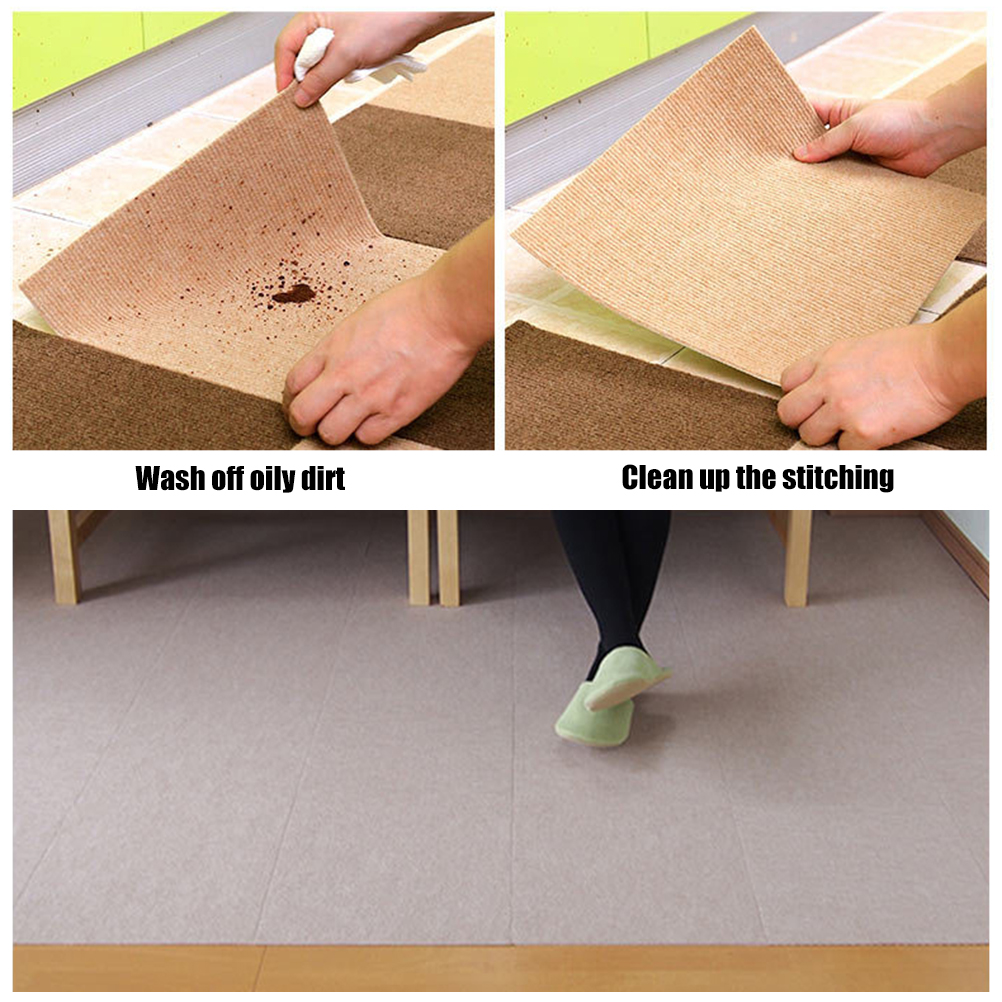 Wash off oily dirt

Clean up the stitching