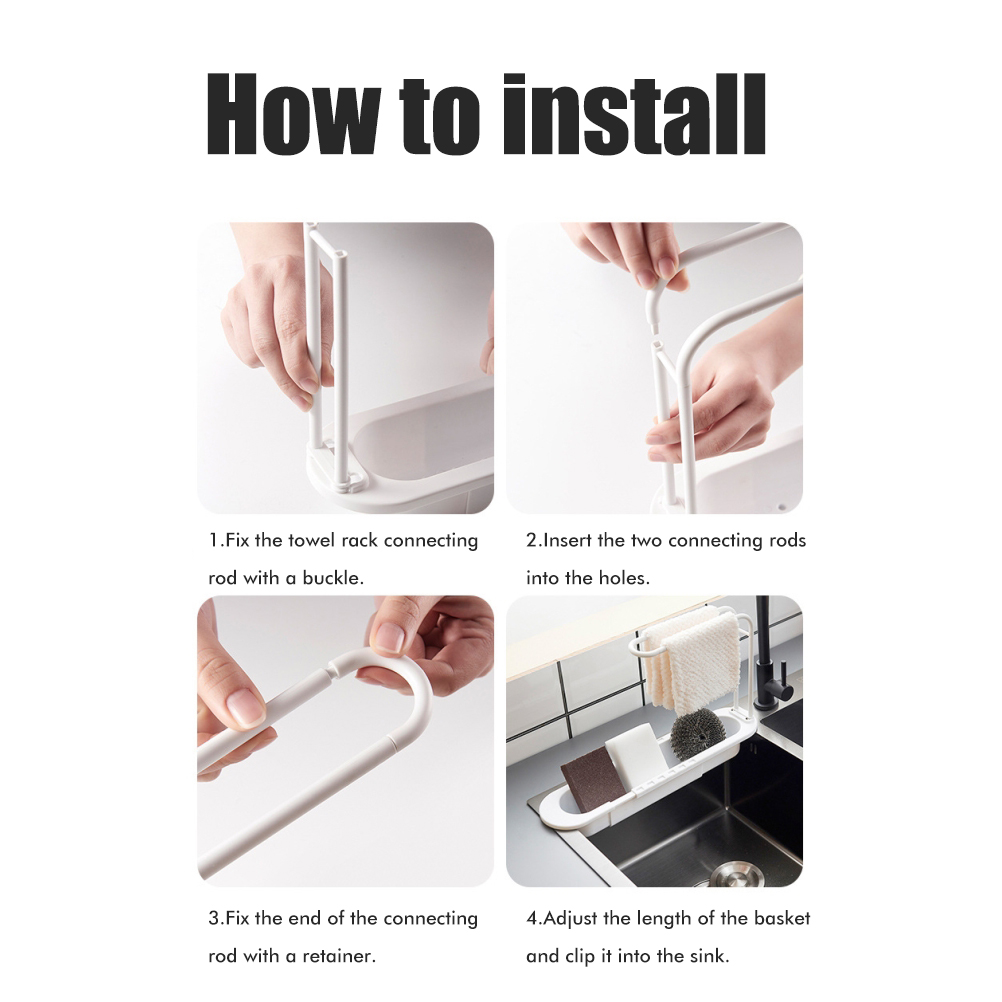 How to install

1.Fix the towel rack connecting rod with a buckle.

2.Insert the two connecting rods into the holes.

3.Fix the end of the connecting rod with a retainer.

4.Adjust the length of the basket and clip it into the sink.