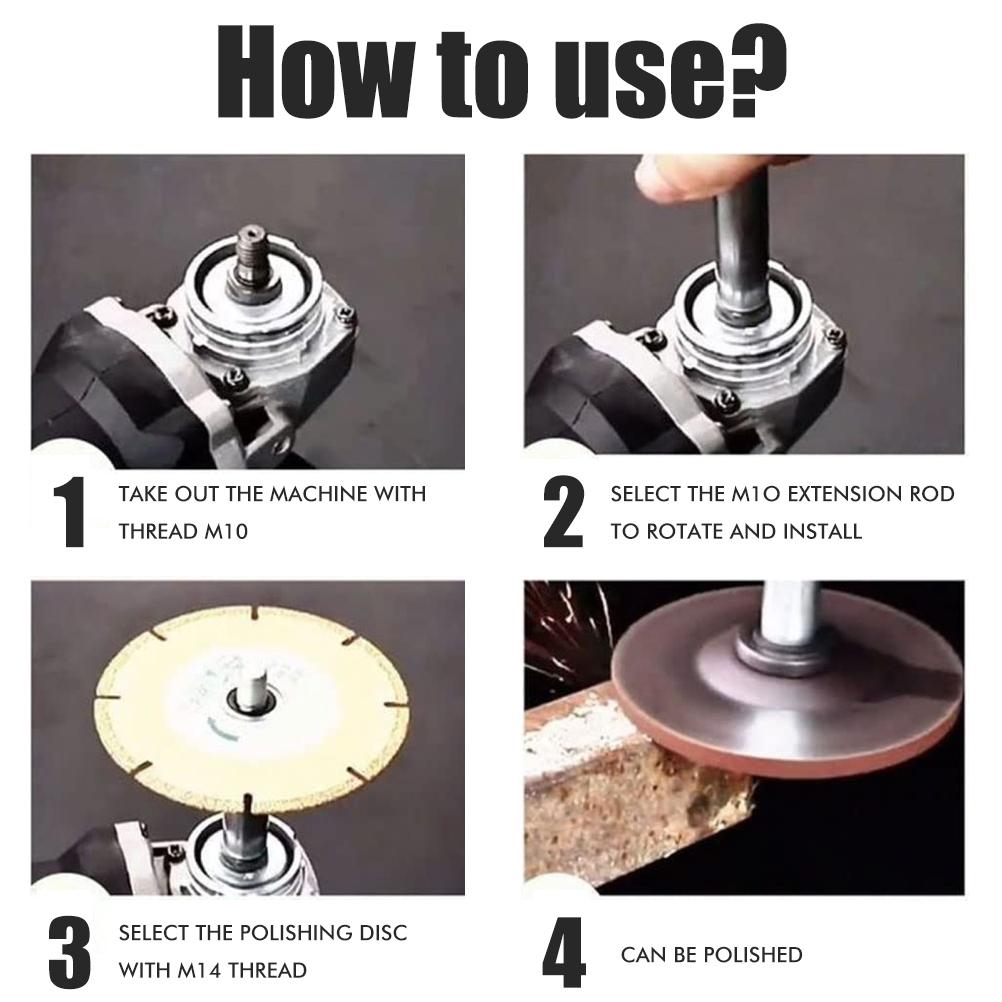 How to use?

1 TAKE OUT THE MACHINE WITH THREAD M10

2 SELECT THE M10 EXTENSION ROD TO ROTATE AND INSTALL

3 SELECT THE POLISHING DISC WITH M14 THREAD

4 CAN BE POLISHED