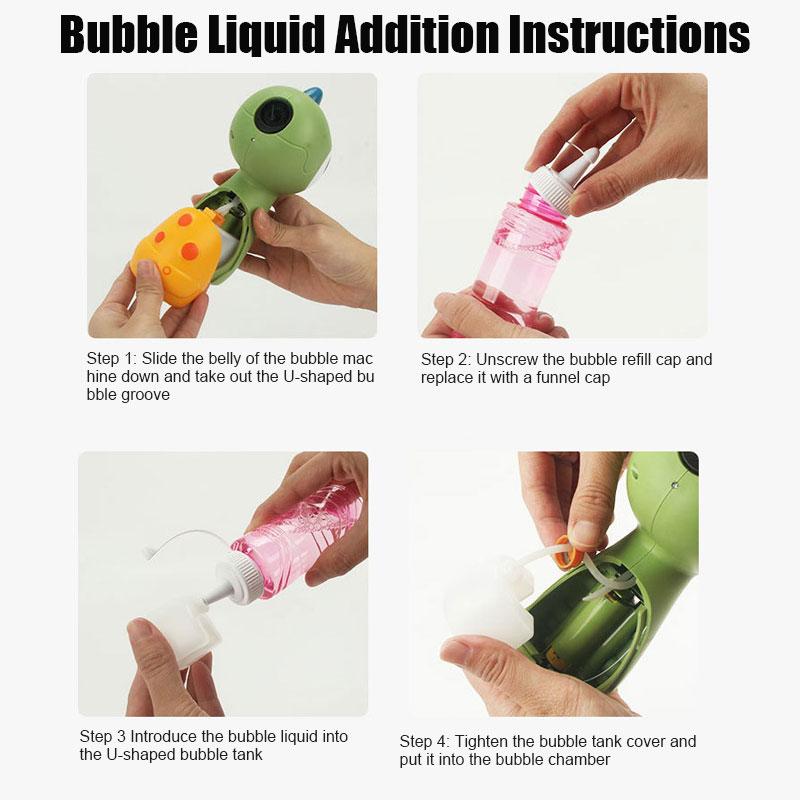 Bubble Liquid Addition Instructions

Step 1: Slide the belly of the bubble mac hine down and take out the U-shaped bu bble groove

Step 2: Unscrew the bubble refill cap and replace it with a funnel cap

Step 3 Introduce the bubble liquid into the U-shaped bubble tank

Step 4: Tighten the bubble tank cover and put it into the bubble chamber