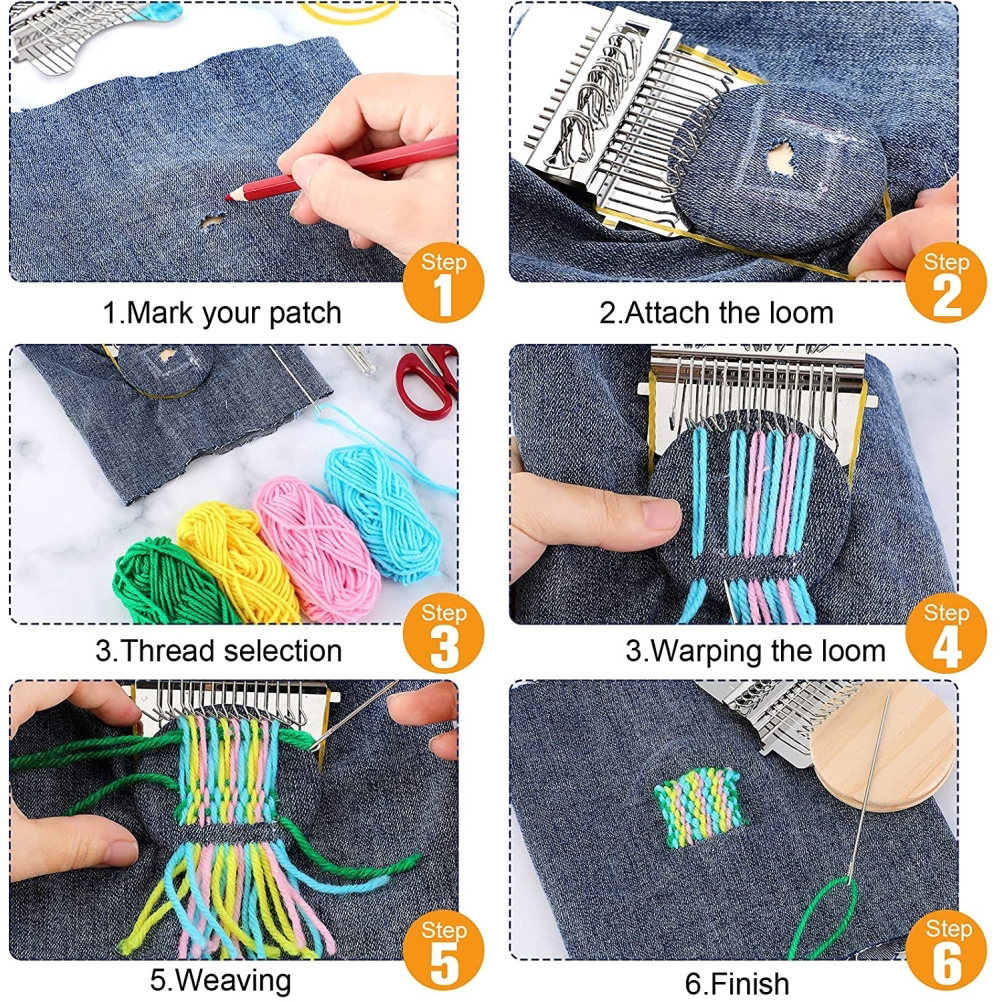 Step 1
1.Mark your patch

Step 2
2.Attach the loom

Step 3
3.Thread selection

Step 4
3.Warping the loom

Step 5
5.Weaving

Step 6
6.Finish