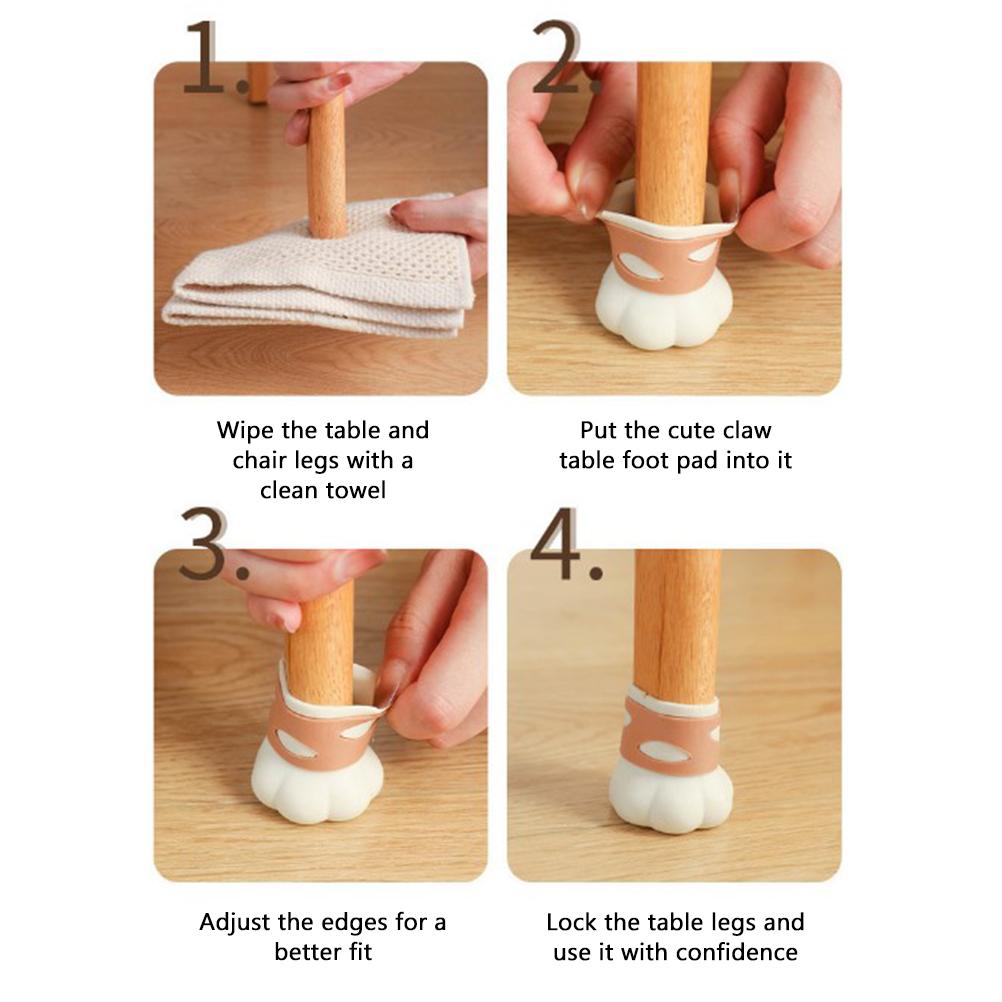 1.

Wipe the table and chair legs with a clean towel

2.

Put the cute claw table foot pad into it

3.

Adjust the edges for a better fit

4.

Lock the table legs and use it with confidence