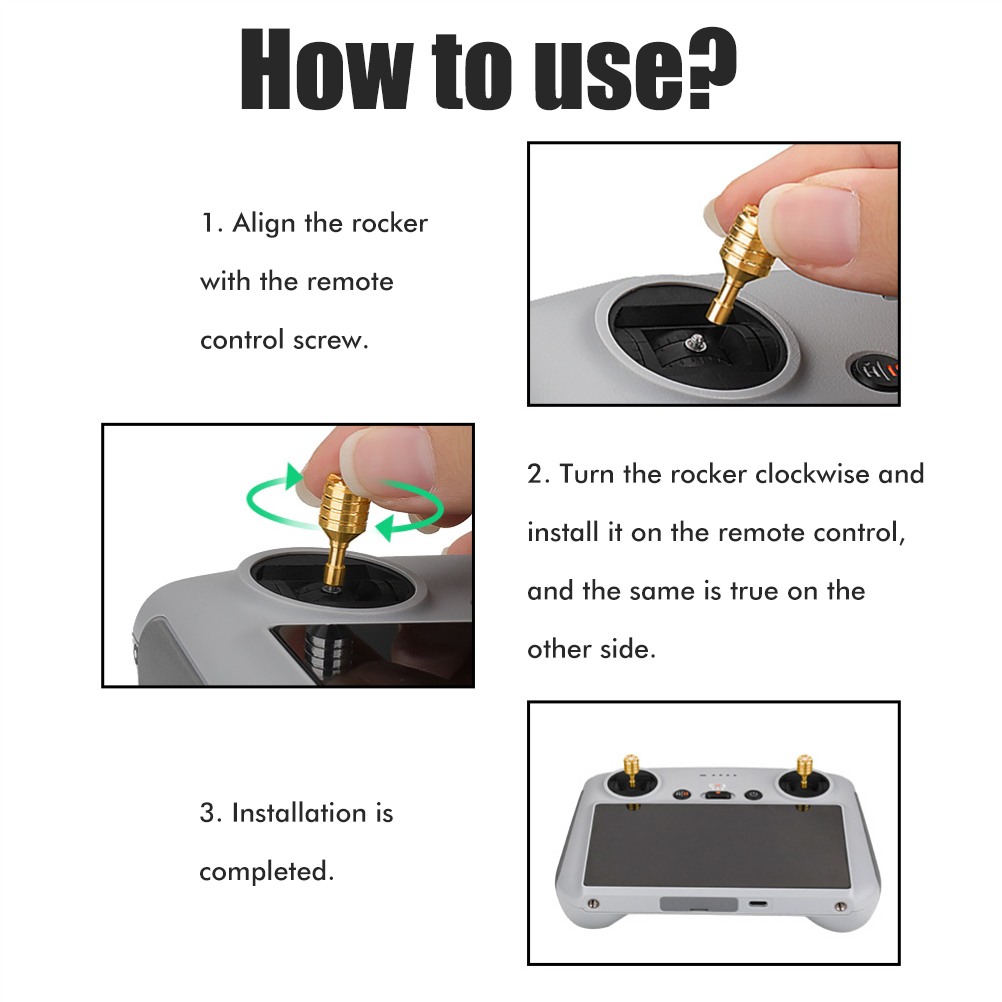 How to use?

1. Align the rocker with the remote control screw.

2. Turn the rocker clockwise and install it on the remote control, and the same is true on the other side.

3. Installation is completed.