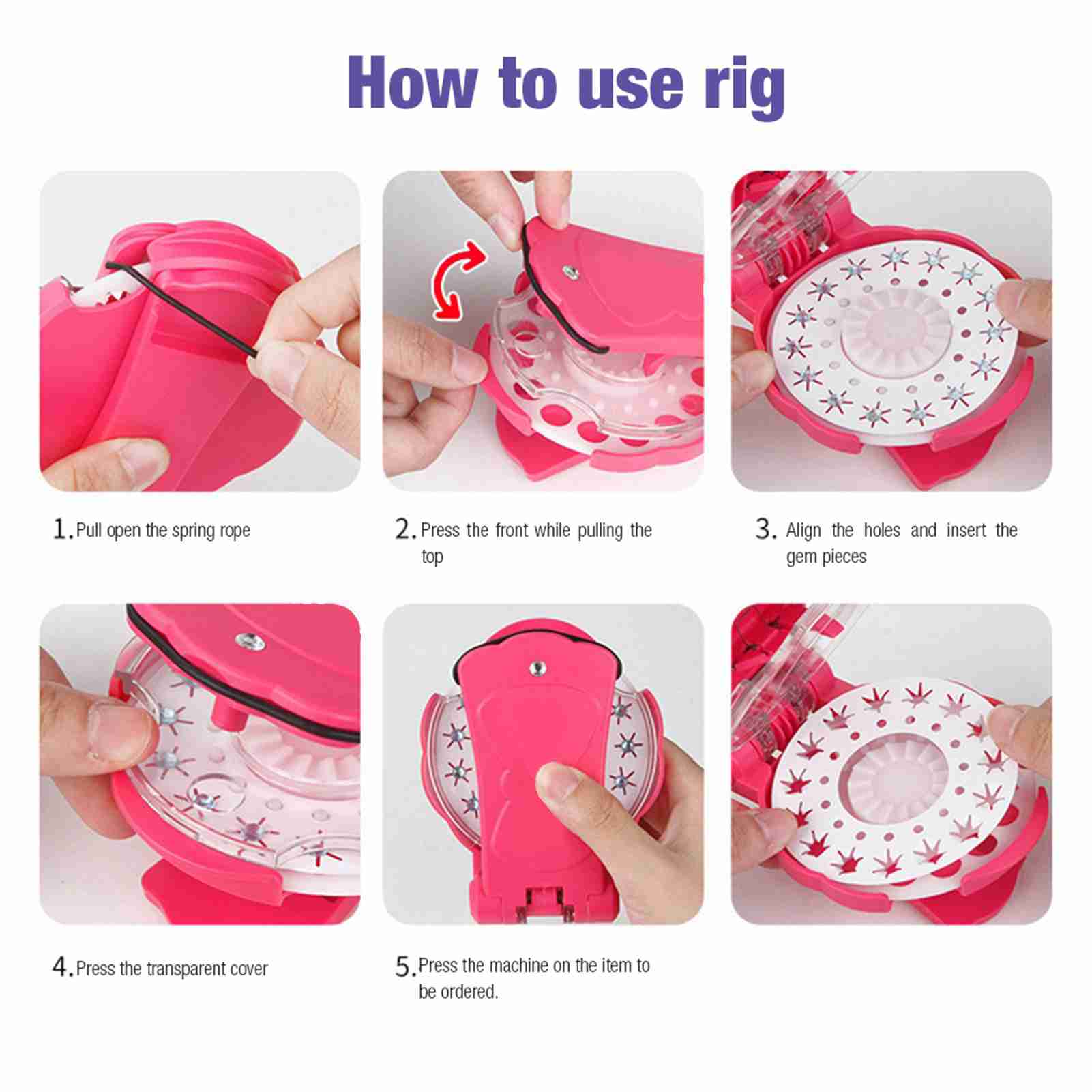 How to use rig

1. Pull open the spring rope

2. Press the front while pulling the top

3. Align the holes and insert the gem pieces

4. Press the transparent cover

5. Press the machine on the item to be ordered.