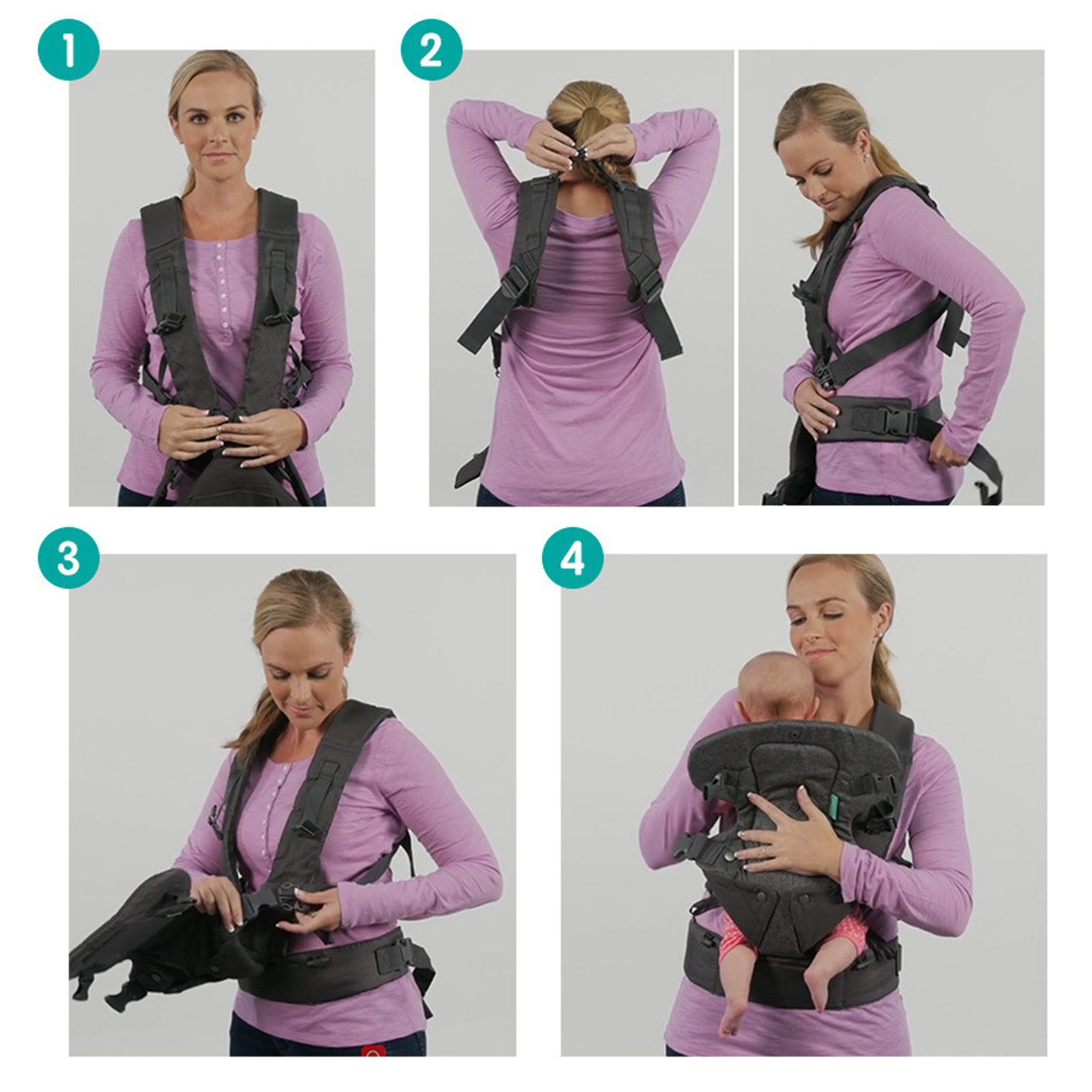 1

2

3

4