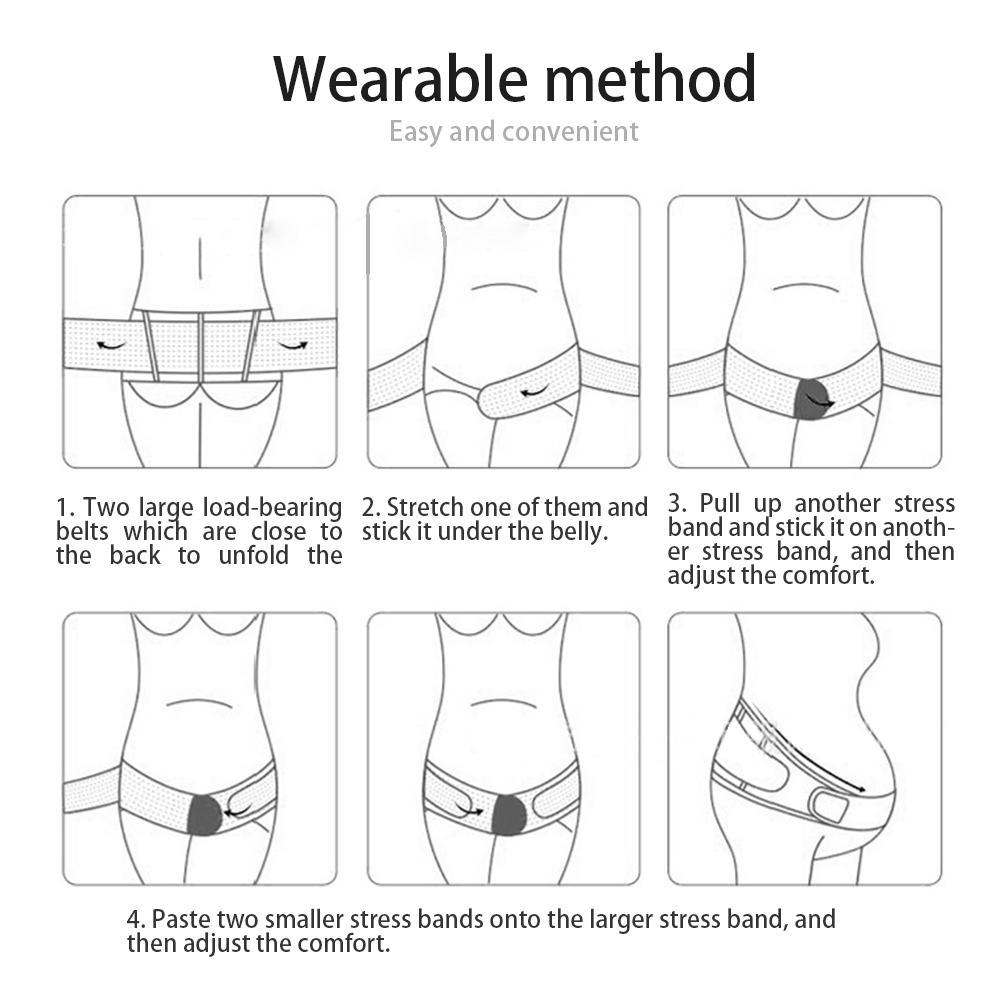 Wearable method

Easy and convenient

1. Two large load-bearing belts which are close to the back to unfold the

2. Stretch one of them and stick it under the belly.

3. Pull up another stress band and stick it on another stress band, and then adjust the comfort.

4. Paste two smaller stress bands onto the larger stress band, and then adjust the comfort.