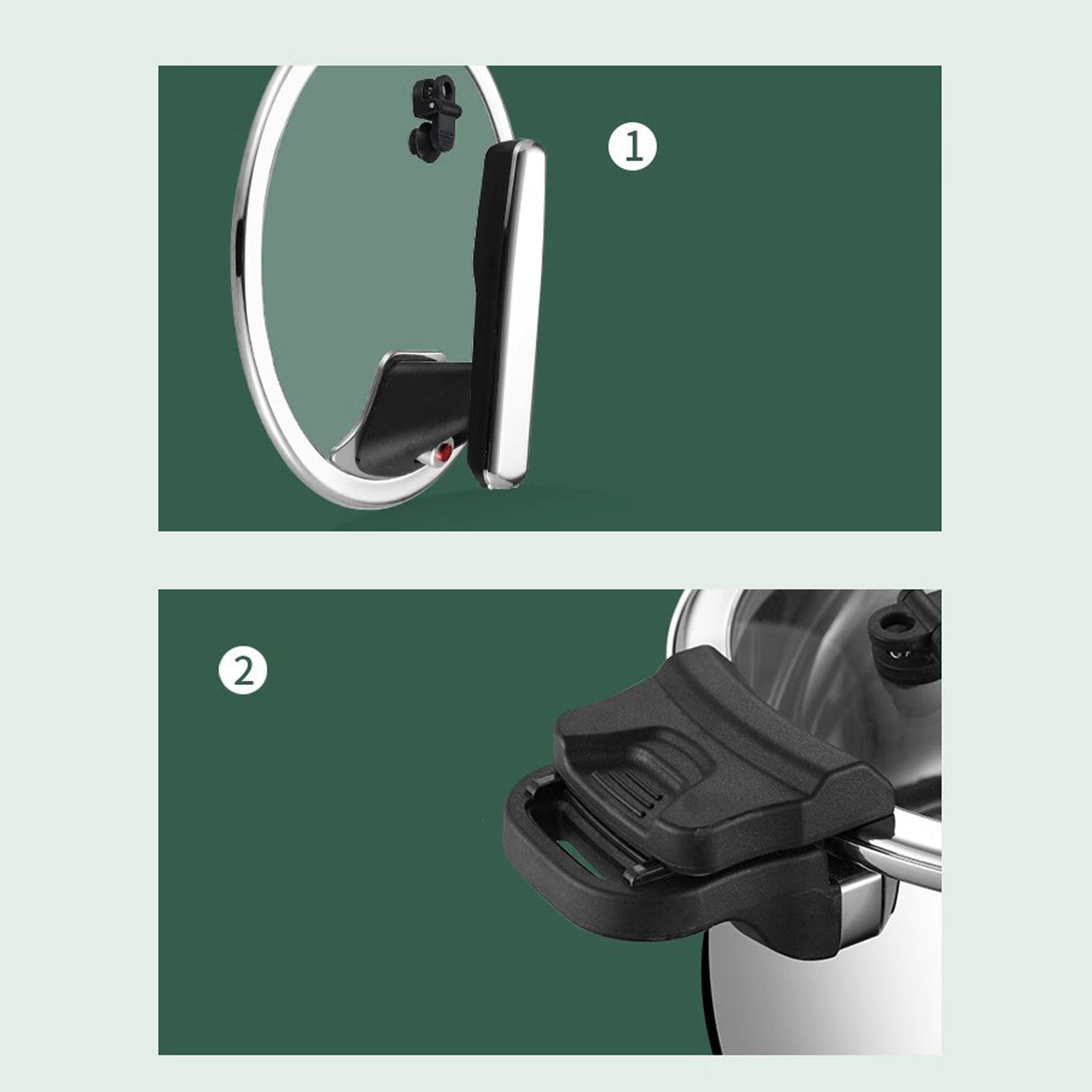 1

2