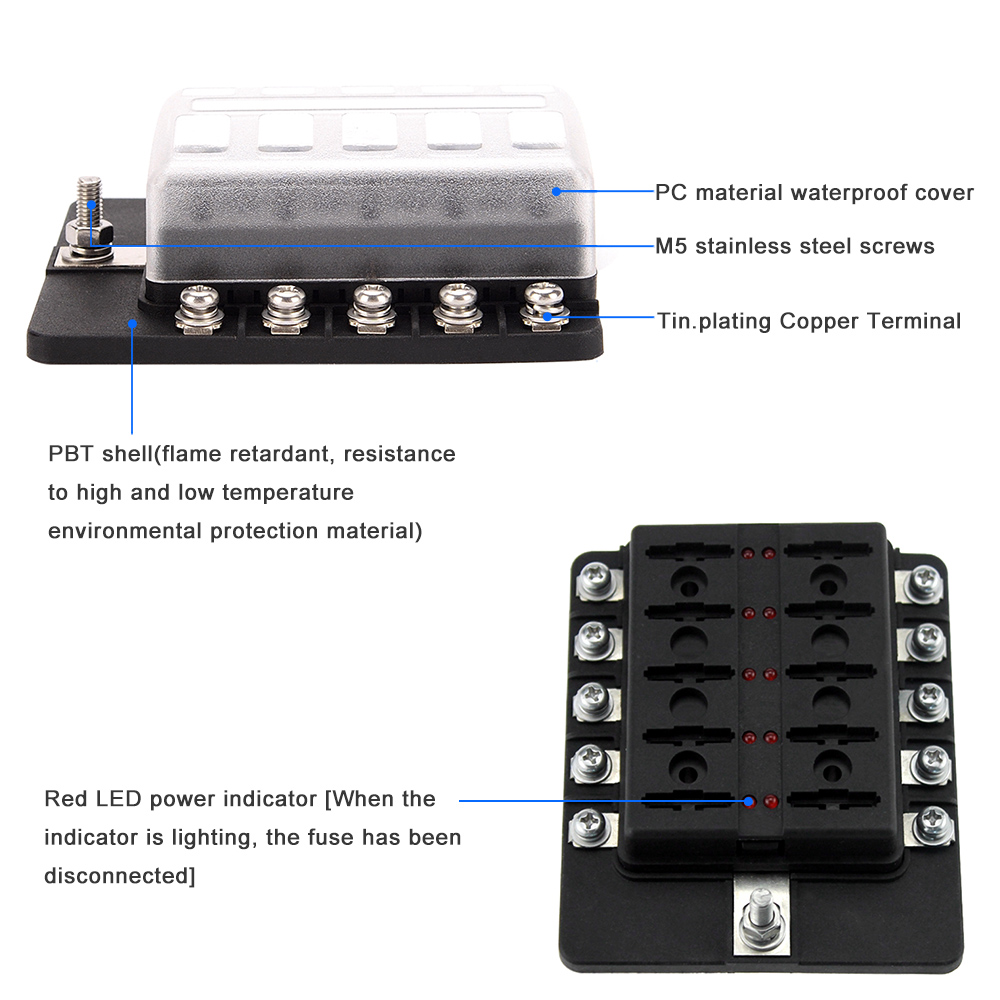 PC material waterproof cover

M5 stainless steel screws

Tin.plating Copper Terminal

PBT shell(flame retardant, resistance to high and low temperature environmental protection material)

Red LED power indicator [When the indicator is lighting, the fuse has been disconnected]