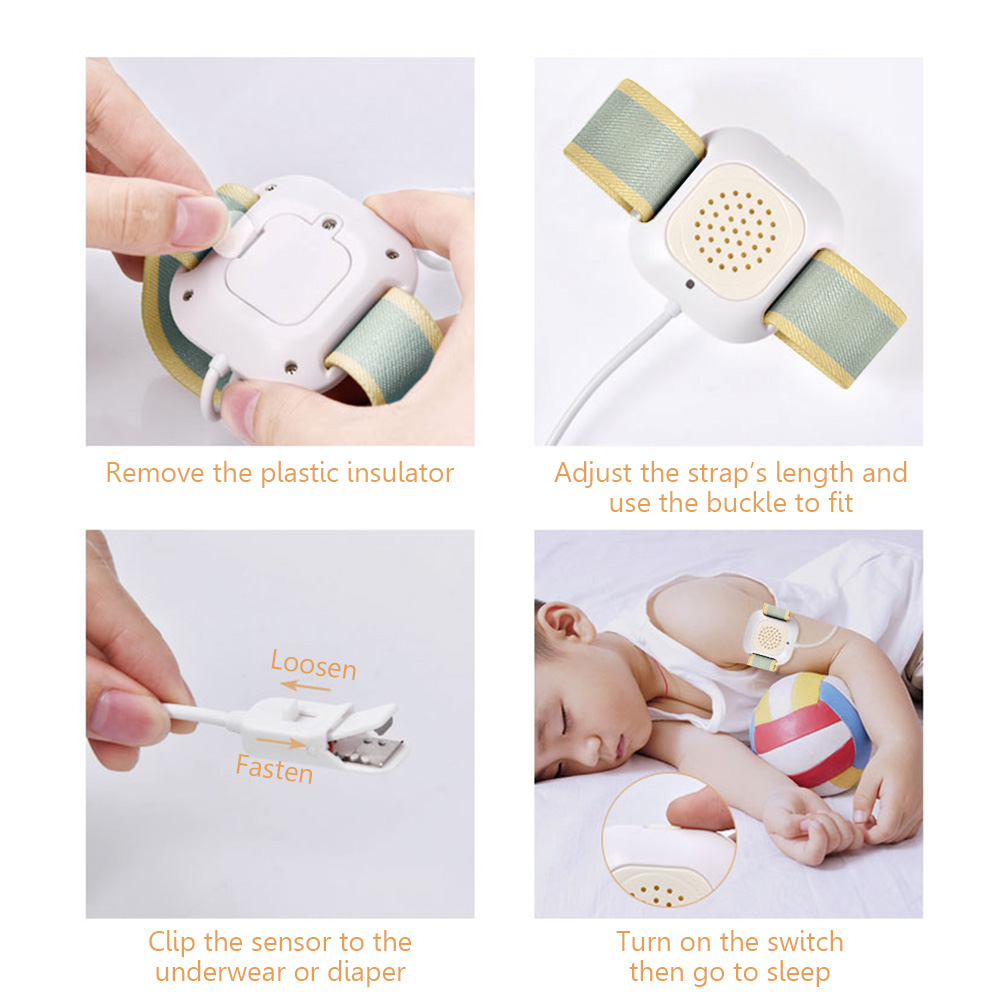 Remove the plastic insulator

Adjust the strap's length and use the buckle to fit

Loosen

Fasten

Clip the sensor to the underwear or diaper

Turn on the switch then go to sleep