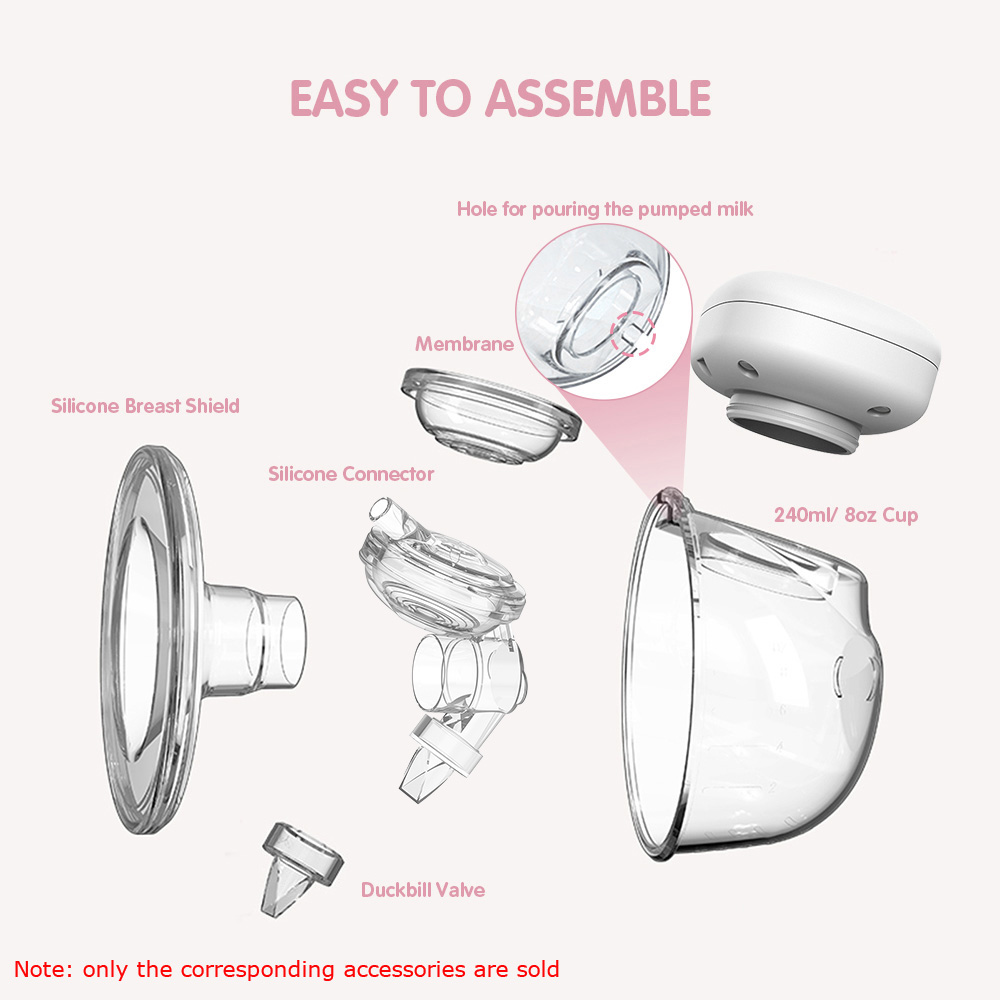 EASY TO ASSEMBLE

Hole for pouring the pumped milk

Membrane

Silicone Breast Shield

Silicone Connector

240ml/ 8oz Cup

Duckbill Valve

Note: only the corresponding accessories are sold