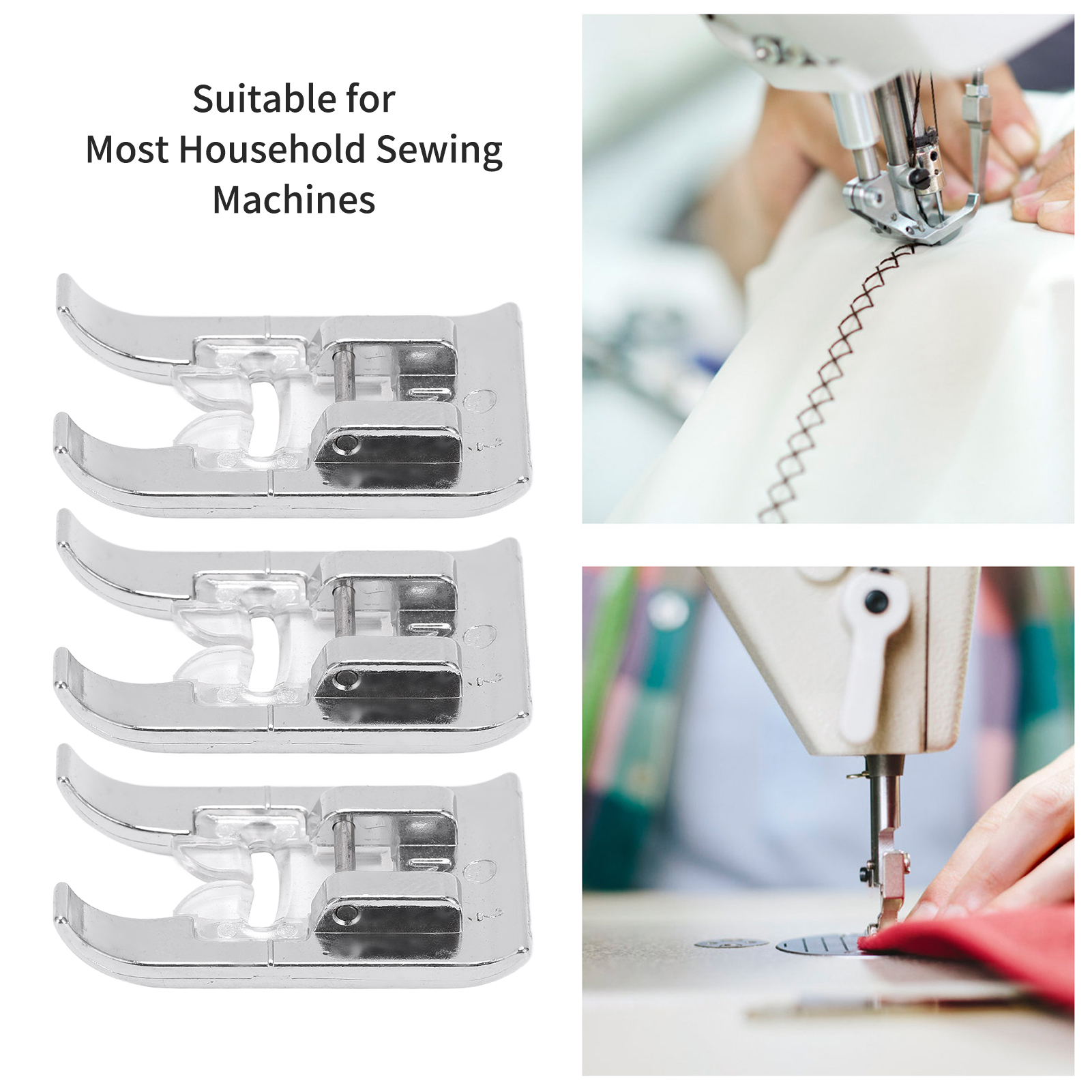 Suitable for
Most Household Sewing
Machines