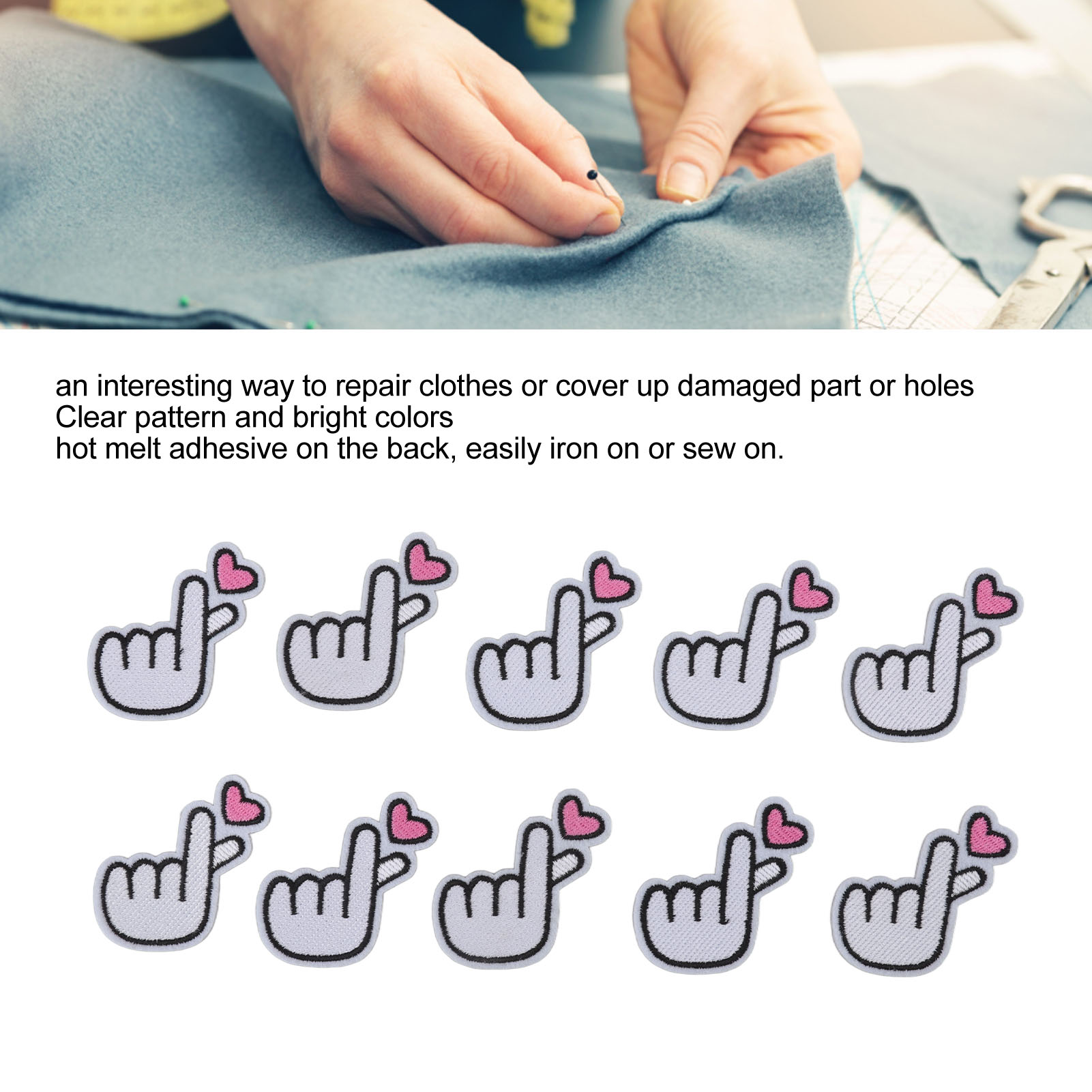 an interesting way to repair clothes or cover up damaged part or holes
Clear pattern and bright colors
hot melt adhesive on the back, easily iron on or sew on.