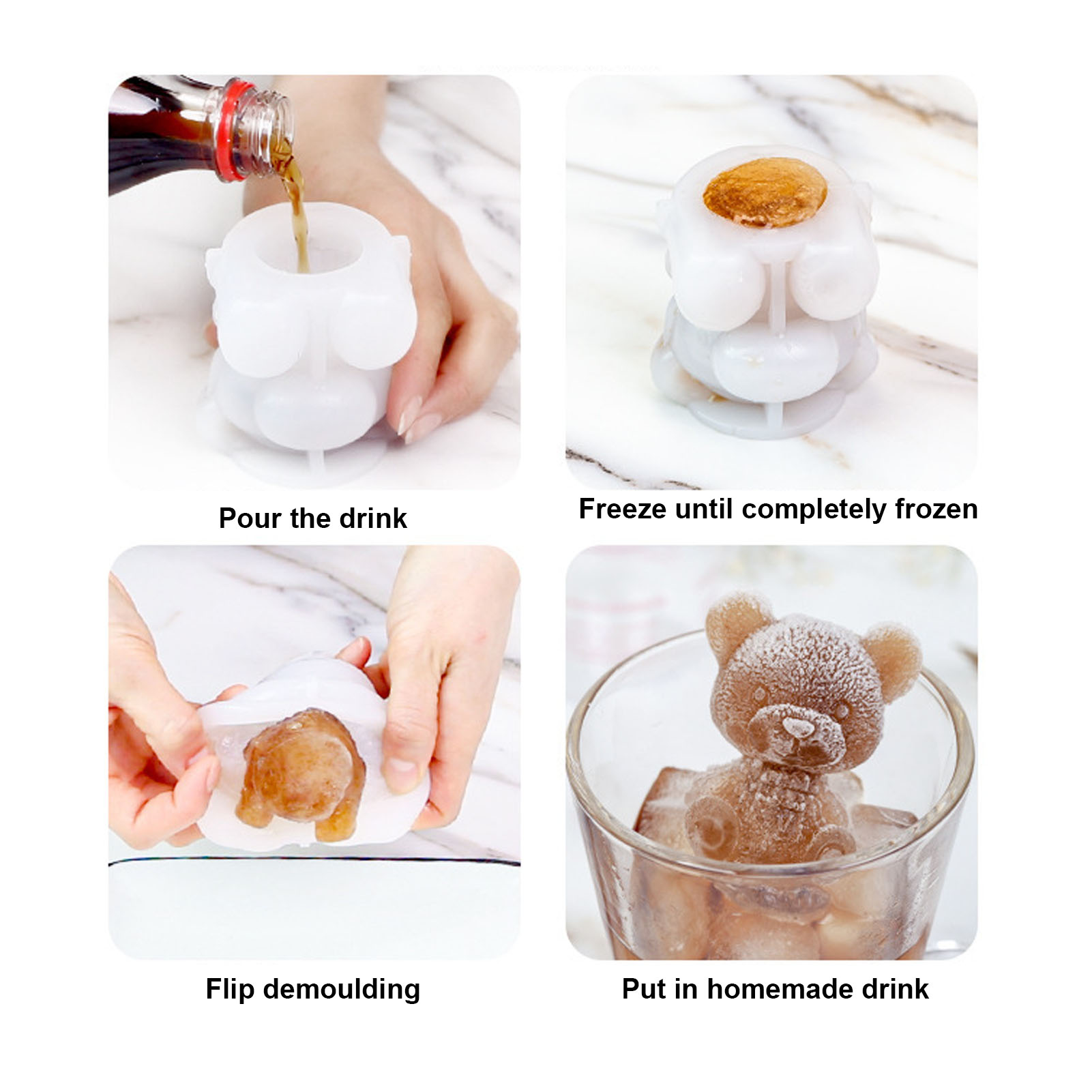 Pour the drink

Freeze until completely frozen

Flip demoulding

Put in homemade drink