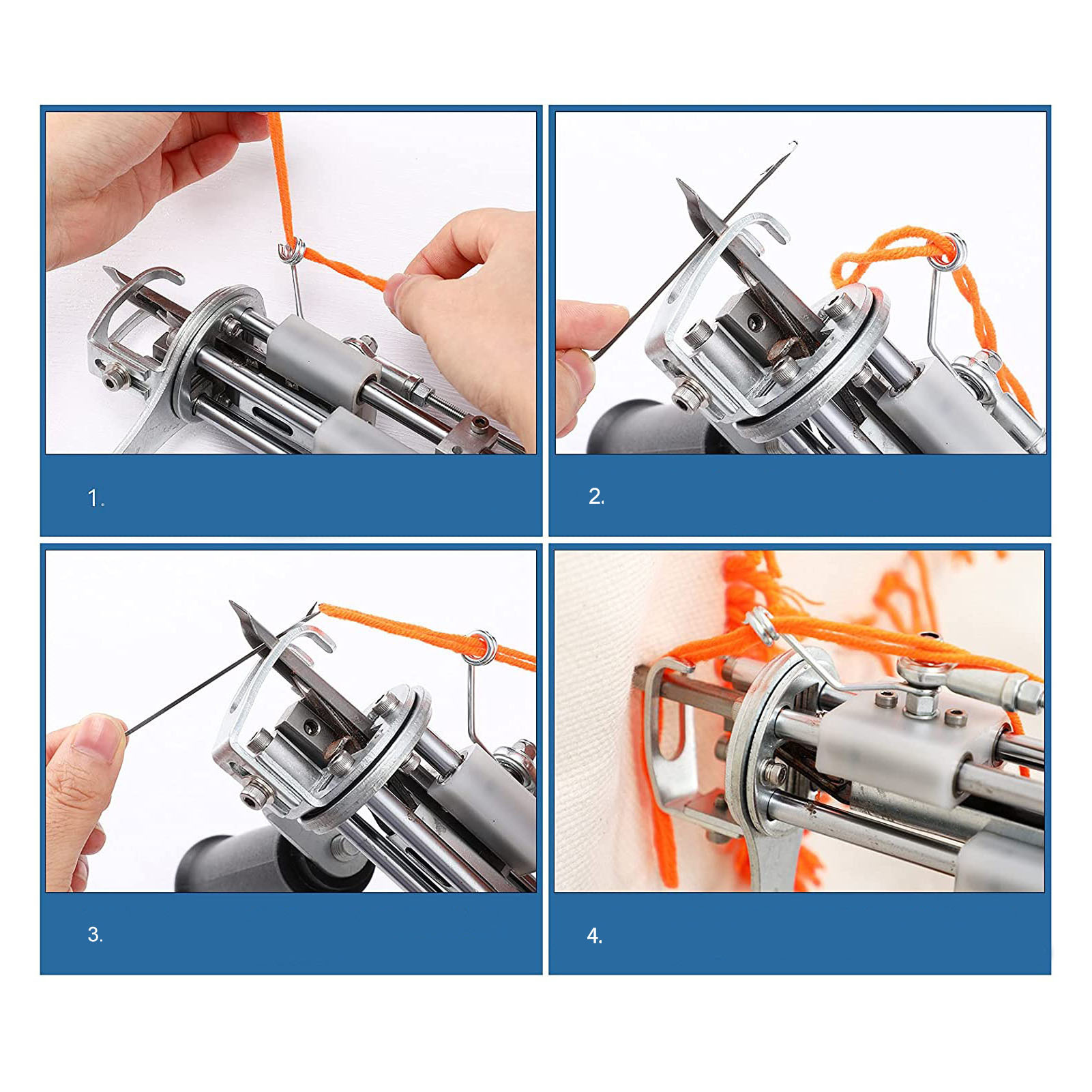 1.

2.

3.

4.