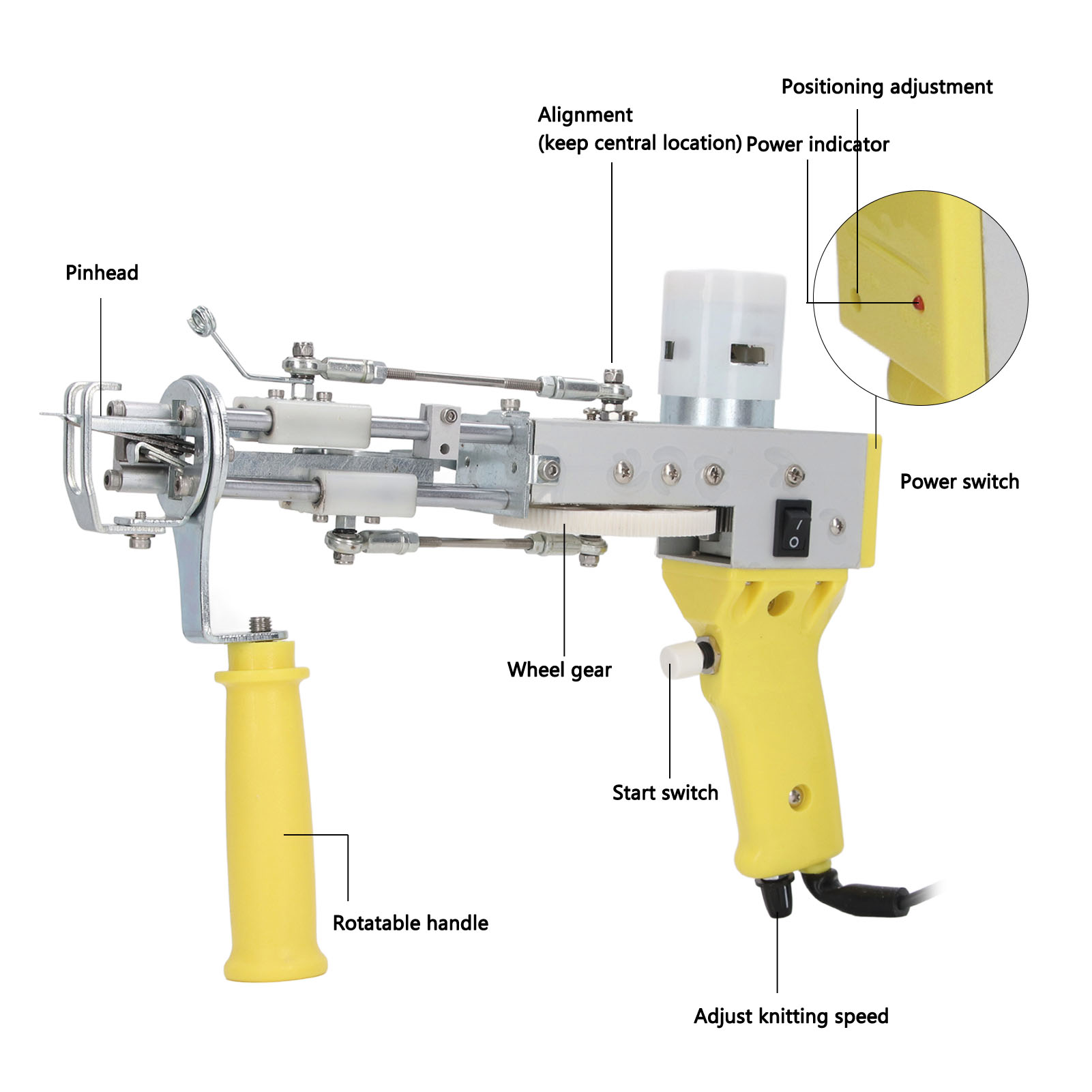 Positioning adjustment

Alignment
(keep central location)

Power indicator

Pinhead

Power switch

Wheel gear

Start switch

Rotatable handle

Adjust knitting speed