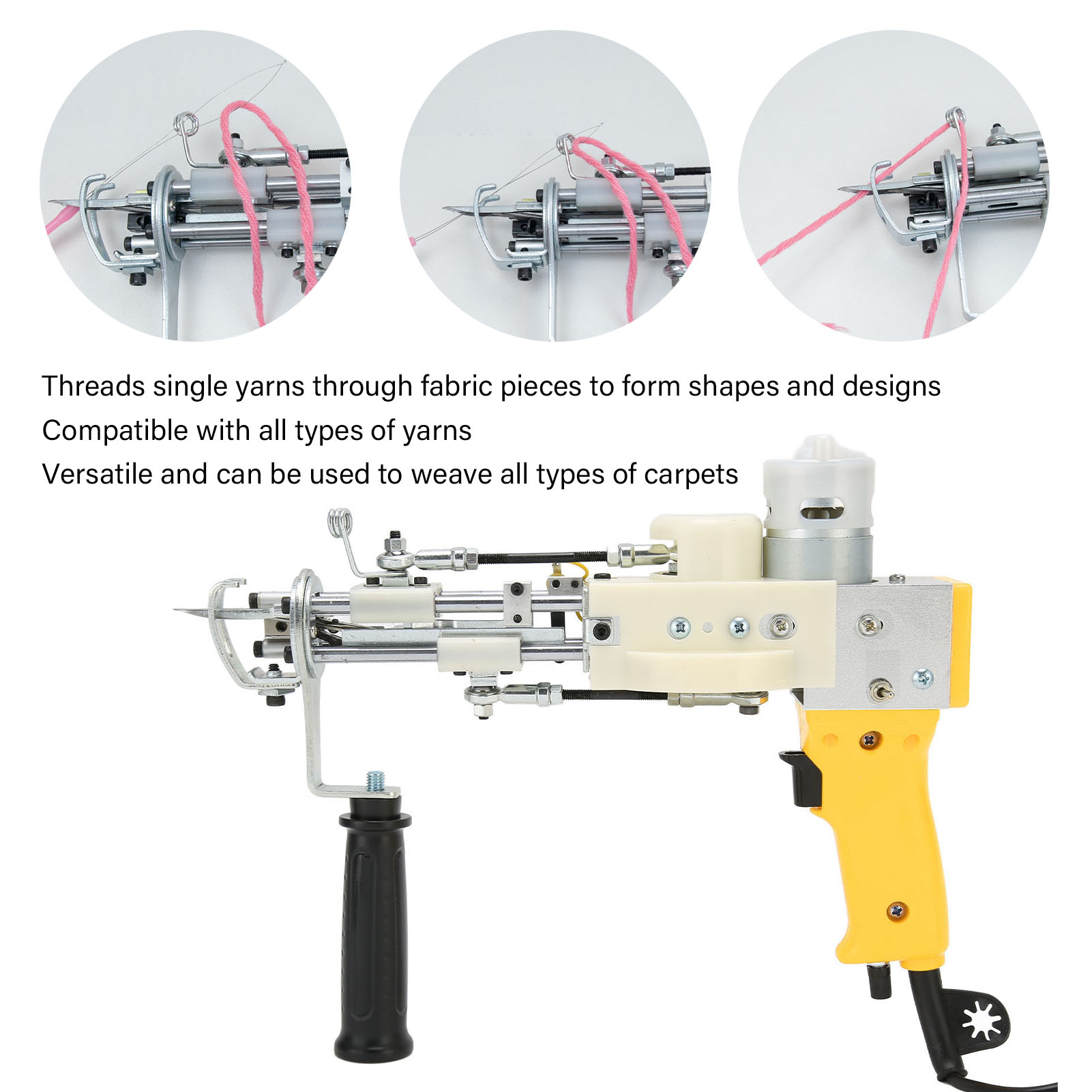 Threads single yarns through fabric pieces to form shapes and designs
Compatible with all types of yarns
Versatile and can be used to weave all types of carpets