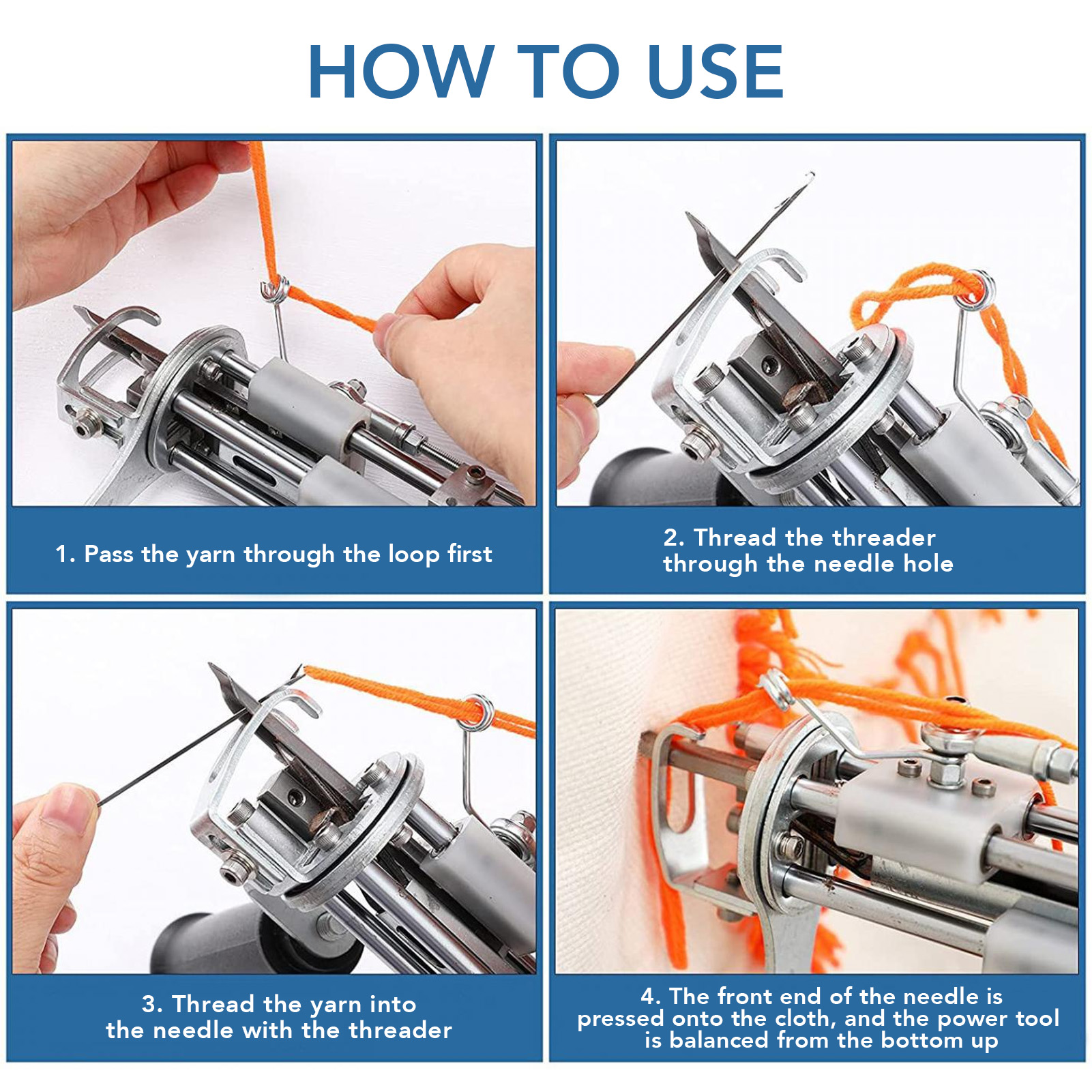 HOW TO USE

1. Pass the yarn through the loop first

2. Thread the threader through the needle hole

3. Thread the yarn into the needle with the threader

4. The front end of the needle is pressed onto the cloth, and the power tool is balanced from the bottom up