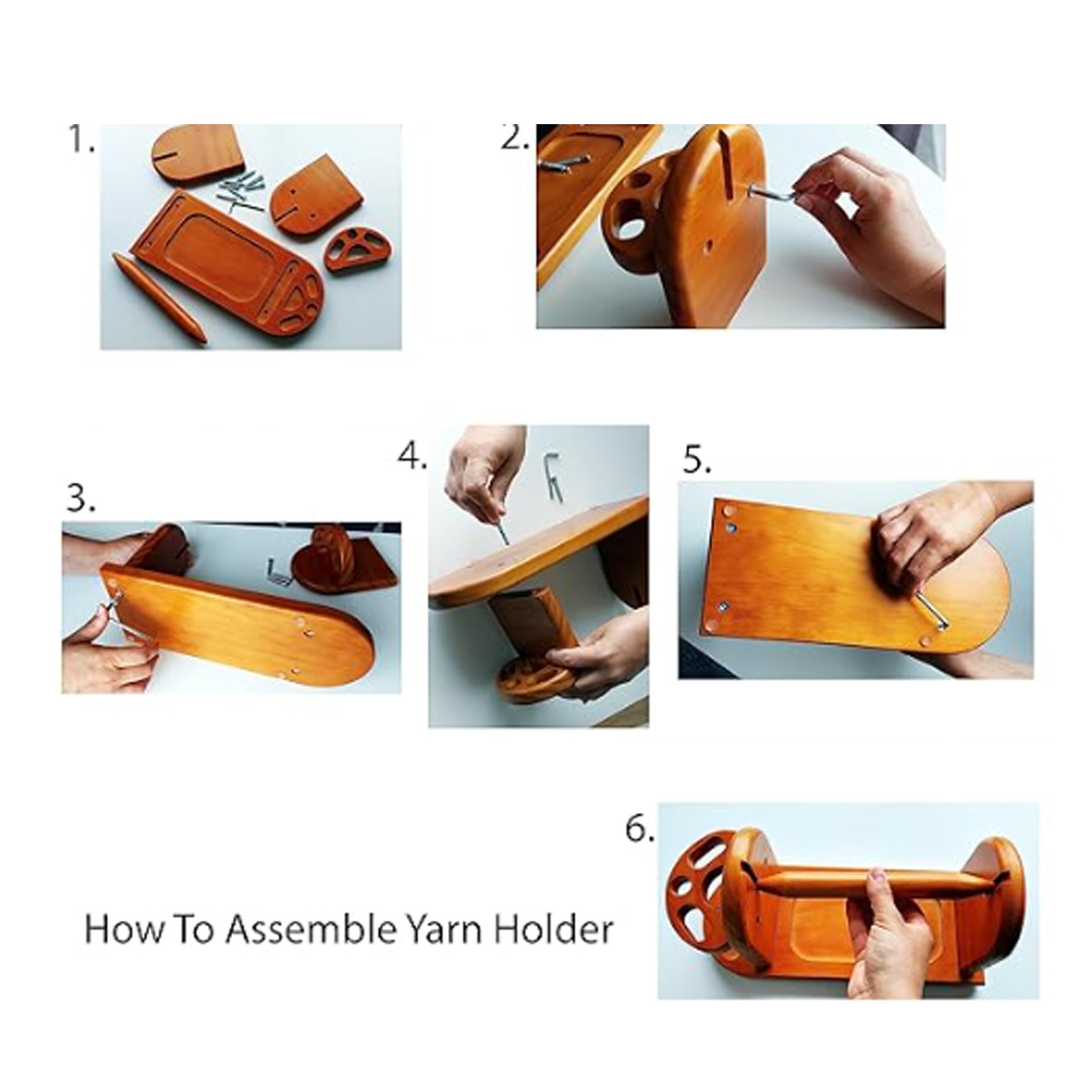 1.

2.

3.

4.

5.

6.

How To Assemble Yarn Holder