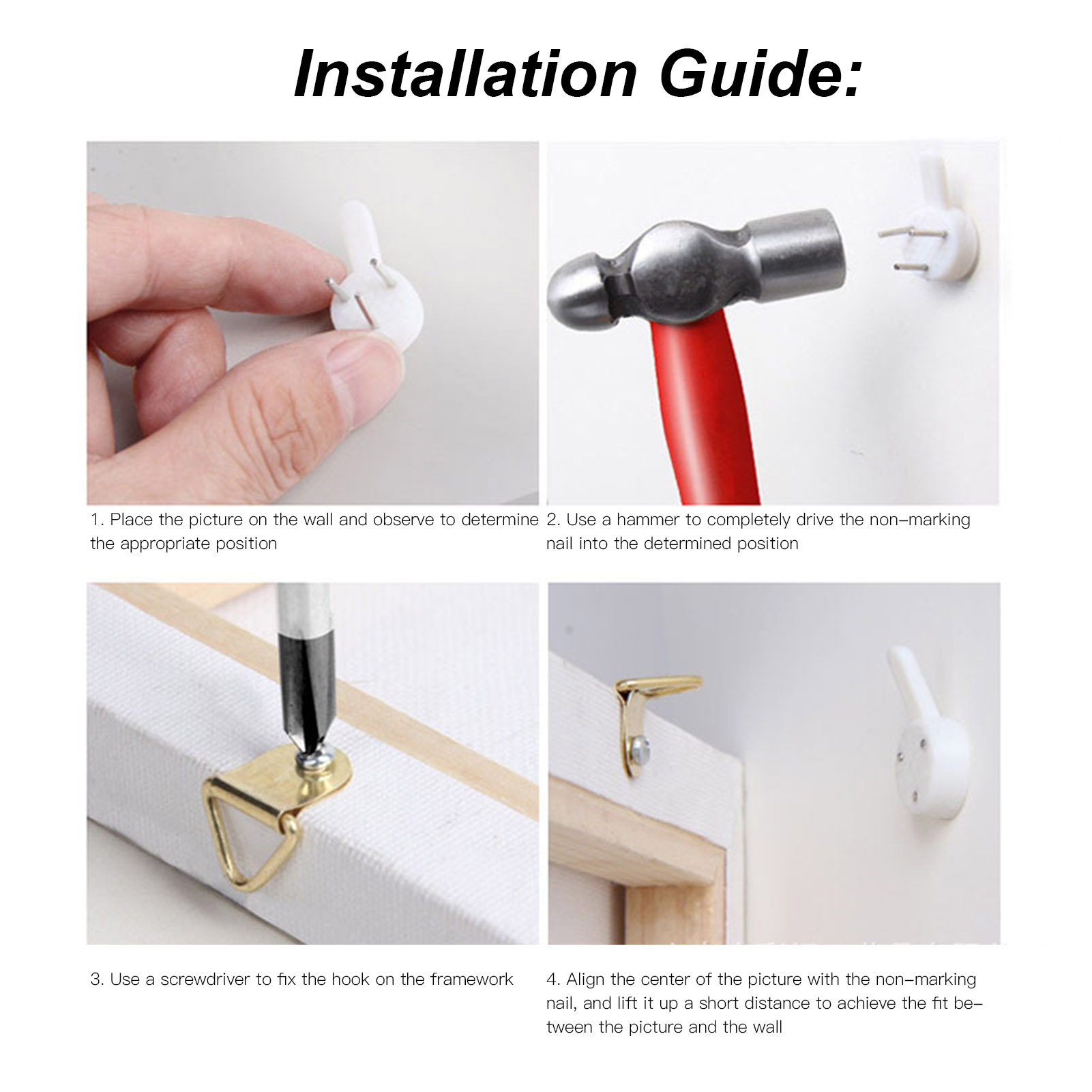 Installation Guide:

1. Place the picture on the wall and observe to determine the appropriate position

2. Use a hammer to completely drive the non-marking nail into the determined position

3. Use a screwdriver to fix the hook on the framework

4. Align the center of the picture with the non-marking nail, and lift it up a short distance to achieve the fit between the picture and the wall