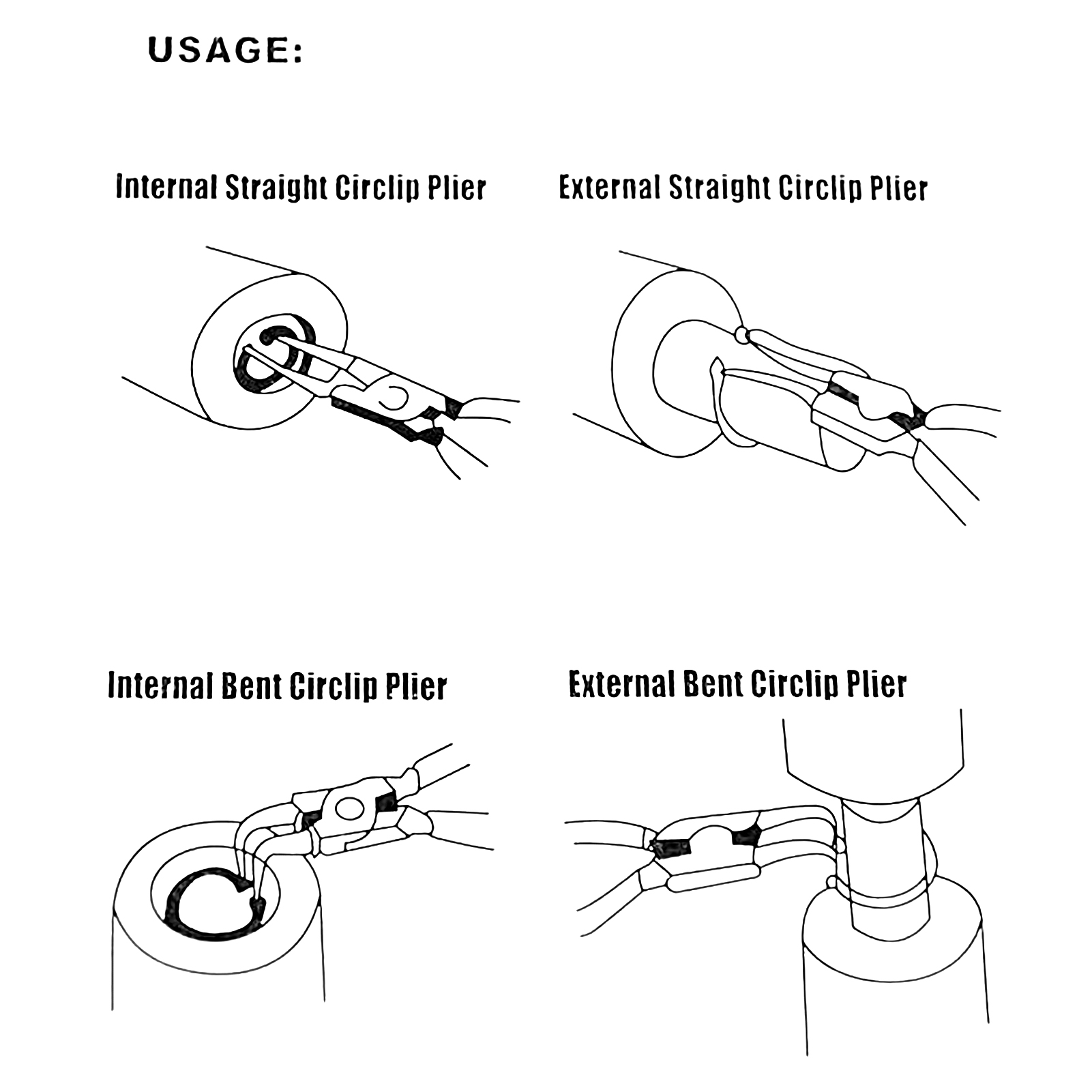 USAGE:

Internal Straight Circlip Plier

External Straight Circlip Plier

Internal Bent Circlip Plier

External Bent Circlip Plier