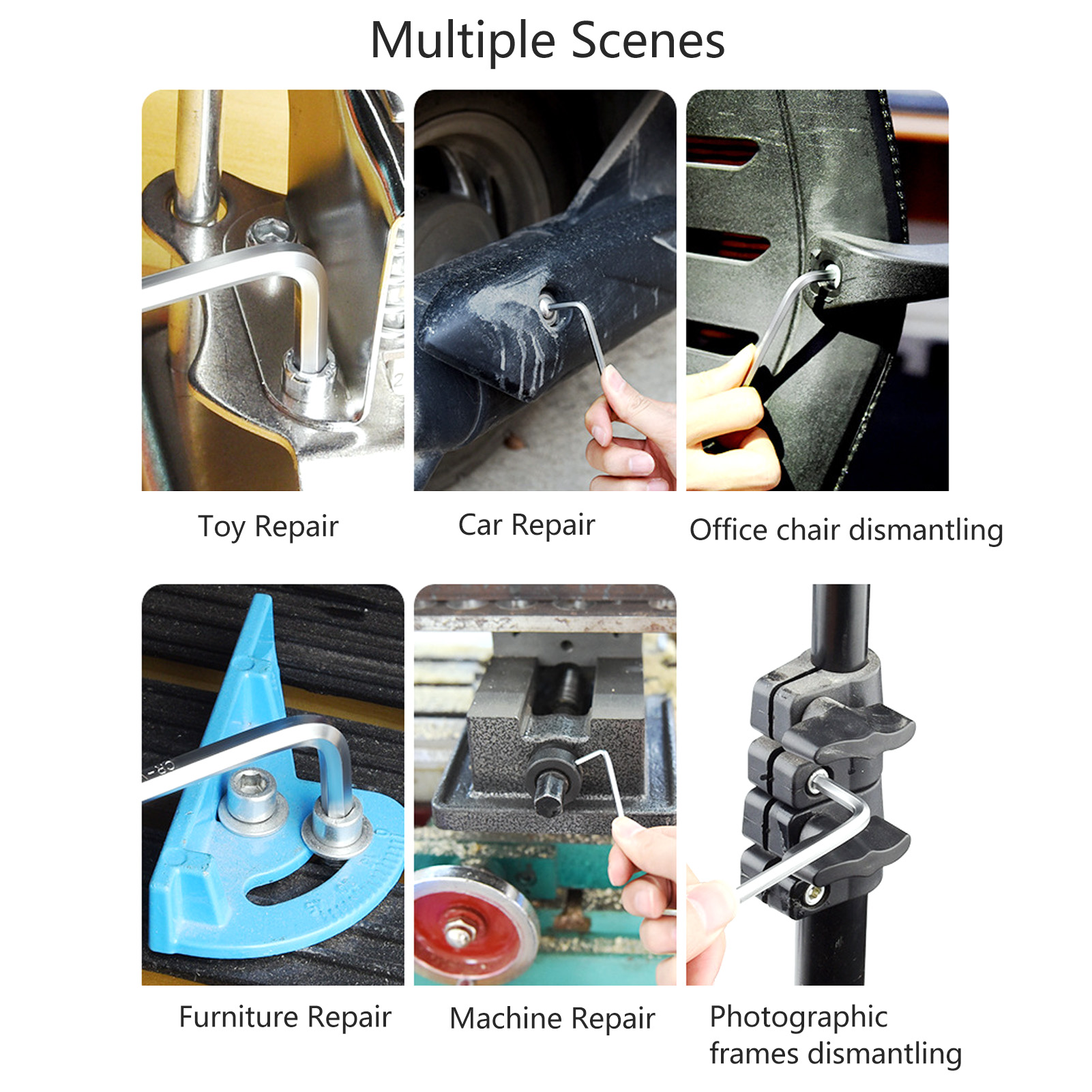 Multiple Scenes

Toy Repair

Car Repair

Office chair dismantling

Furniture Repair

Machine Repair

Photographic frames dismantling