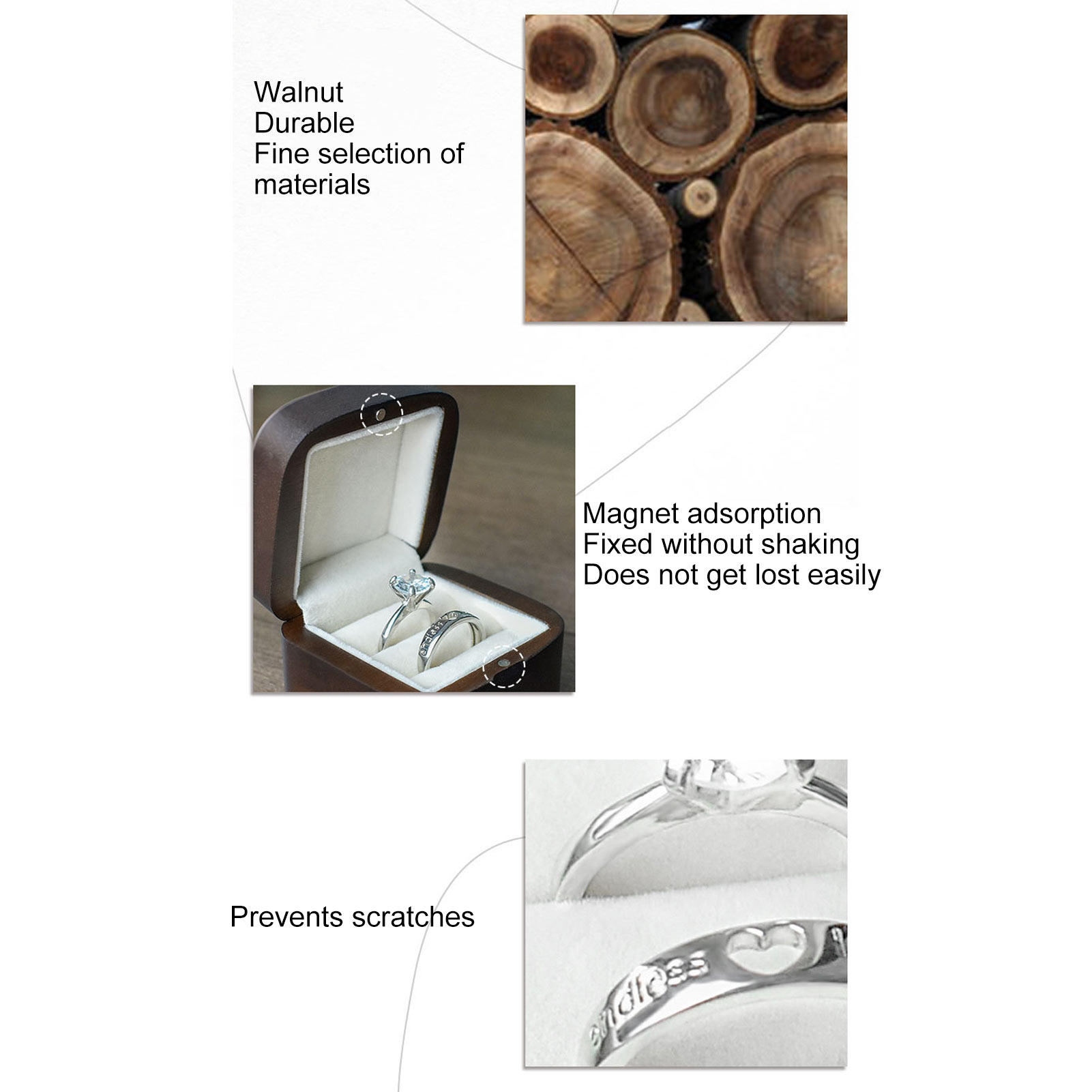 Walnut
Durable
Fine selection of materials

Magnet adsorption
Fixed without shaking
Does not get lost easily

Prevents scratches

endless