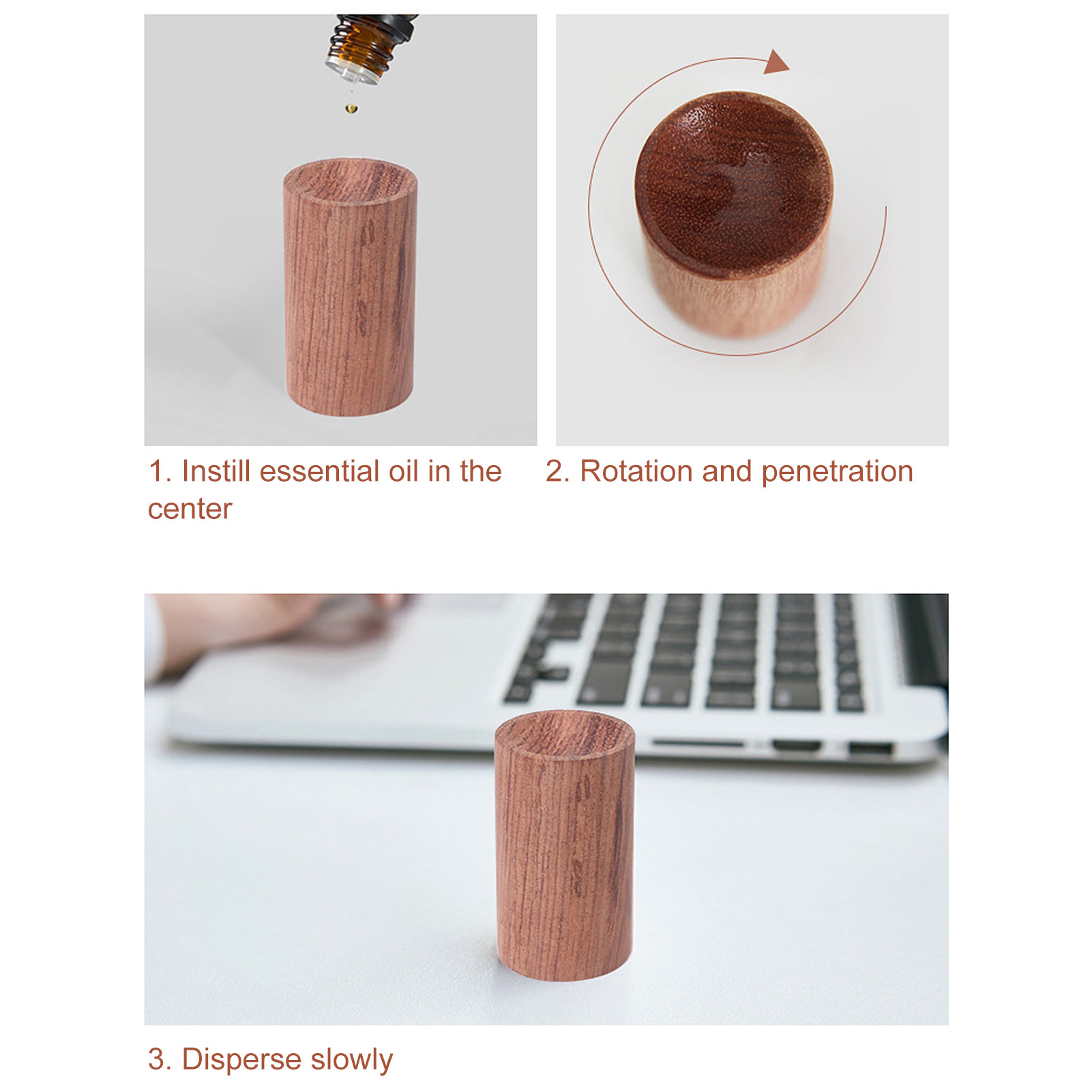 1. Instill essential oil in the center

2. Rotation and penetration

3. Disperse slowly