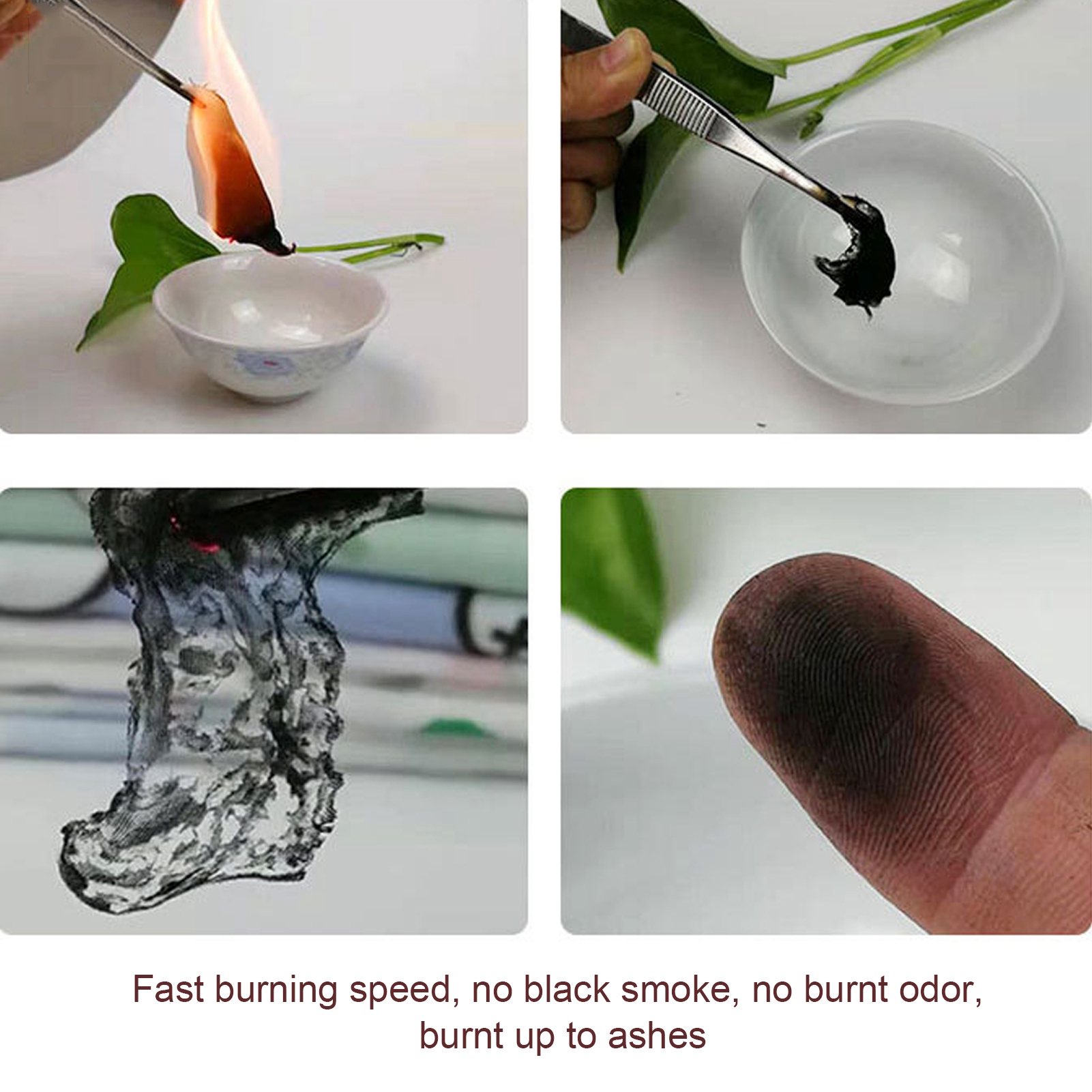 Fast burning speed, no black smoke, no burnt odor, burnt up to ashes