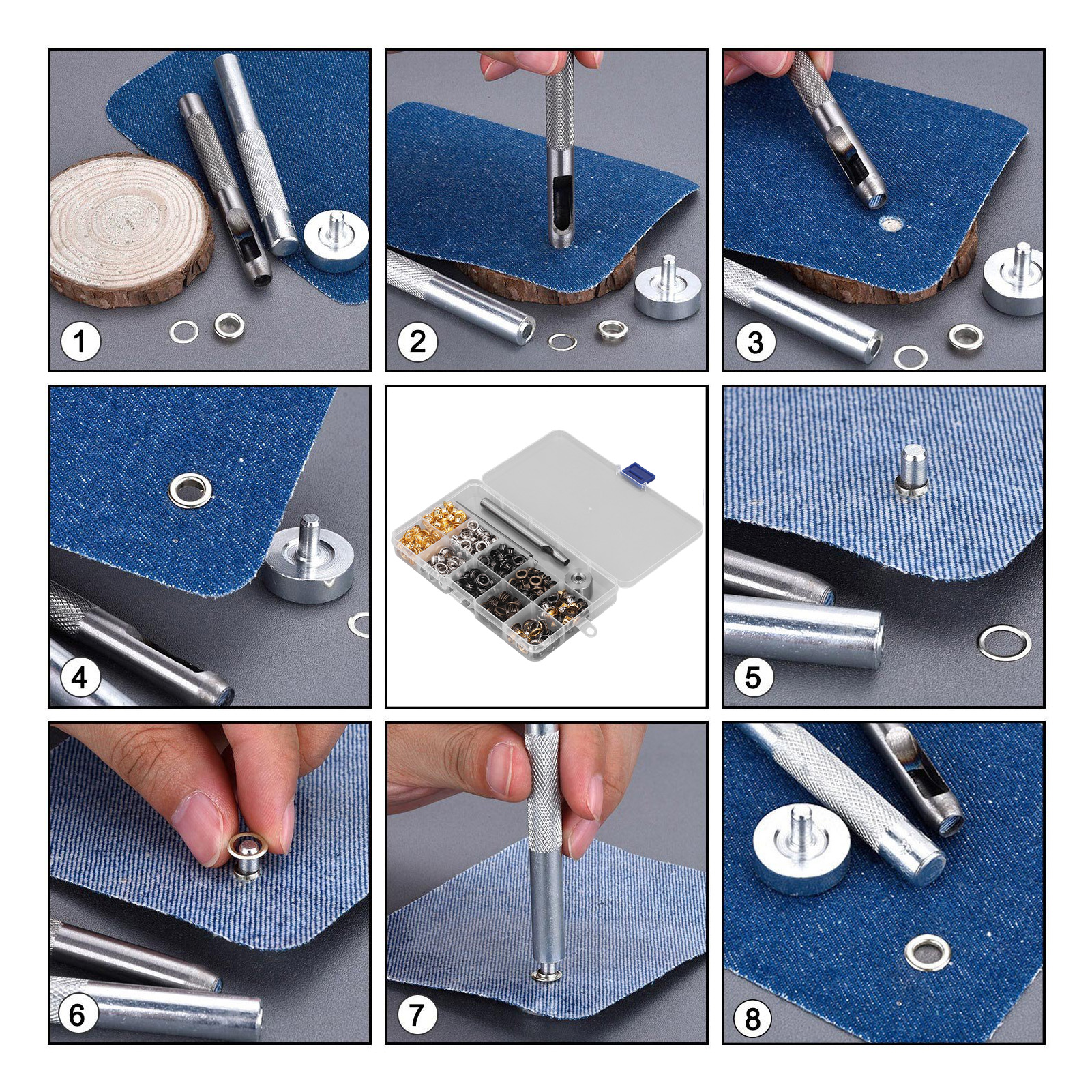 1

2

3

4

5

6

7

8