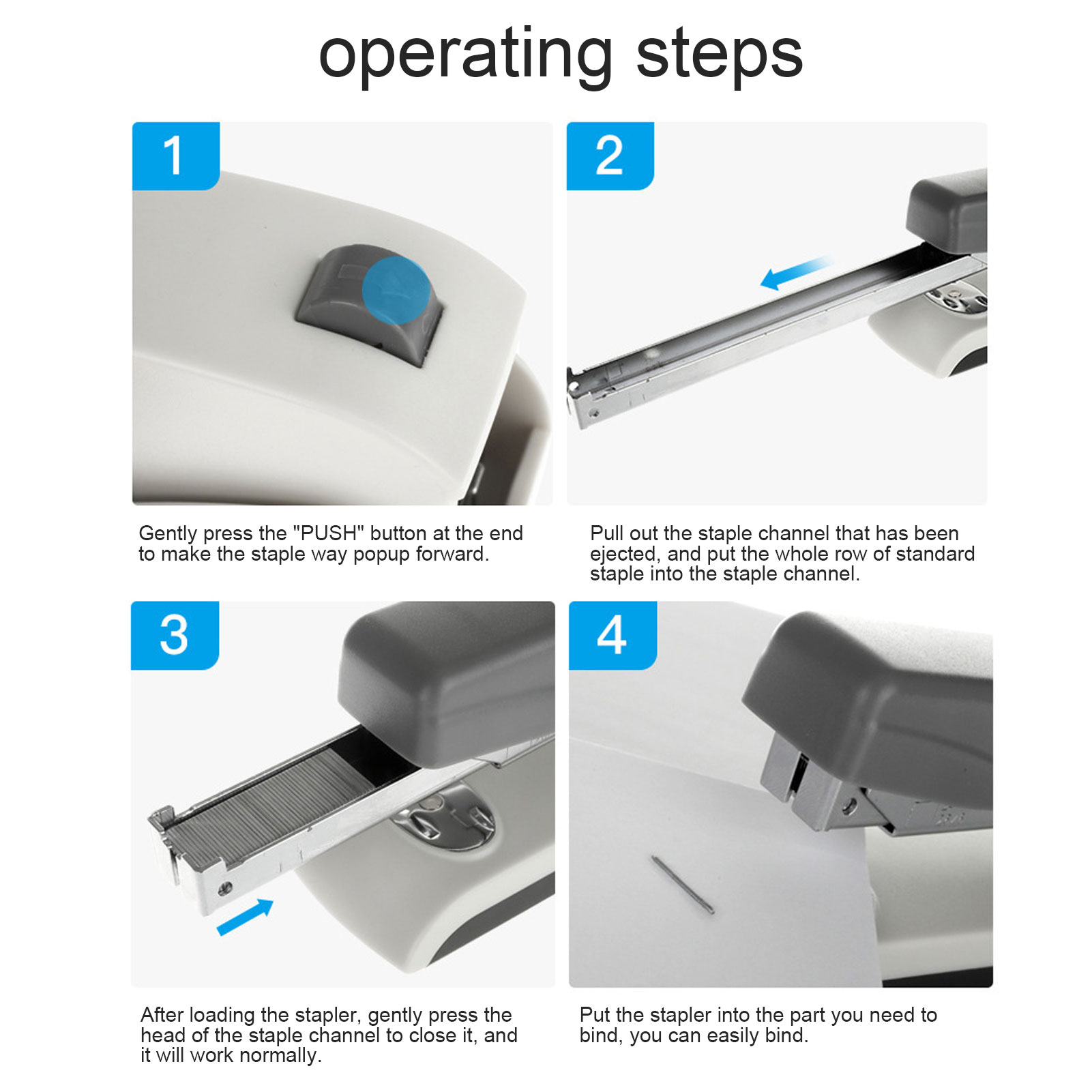 operating steps

1

Gently press the "PUSH" button at the end to make the staple way popup forward.

2

Pull out the staple channel that has been ejected, and put the whole row of standard staple into the staple channel.

3

After loading the stapler, gently press the head of the staple channel to close it, and it will work normally.

4

Put the stapler into the part you need to bind, you can easily bind.