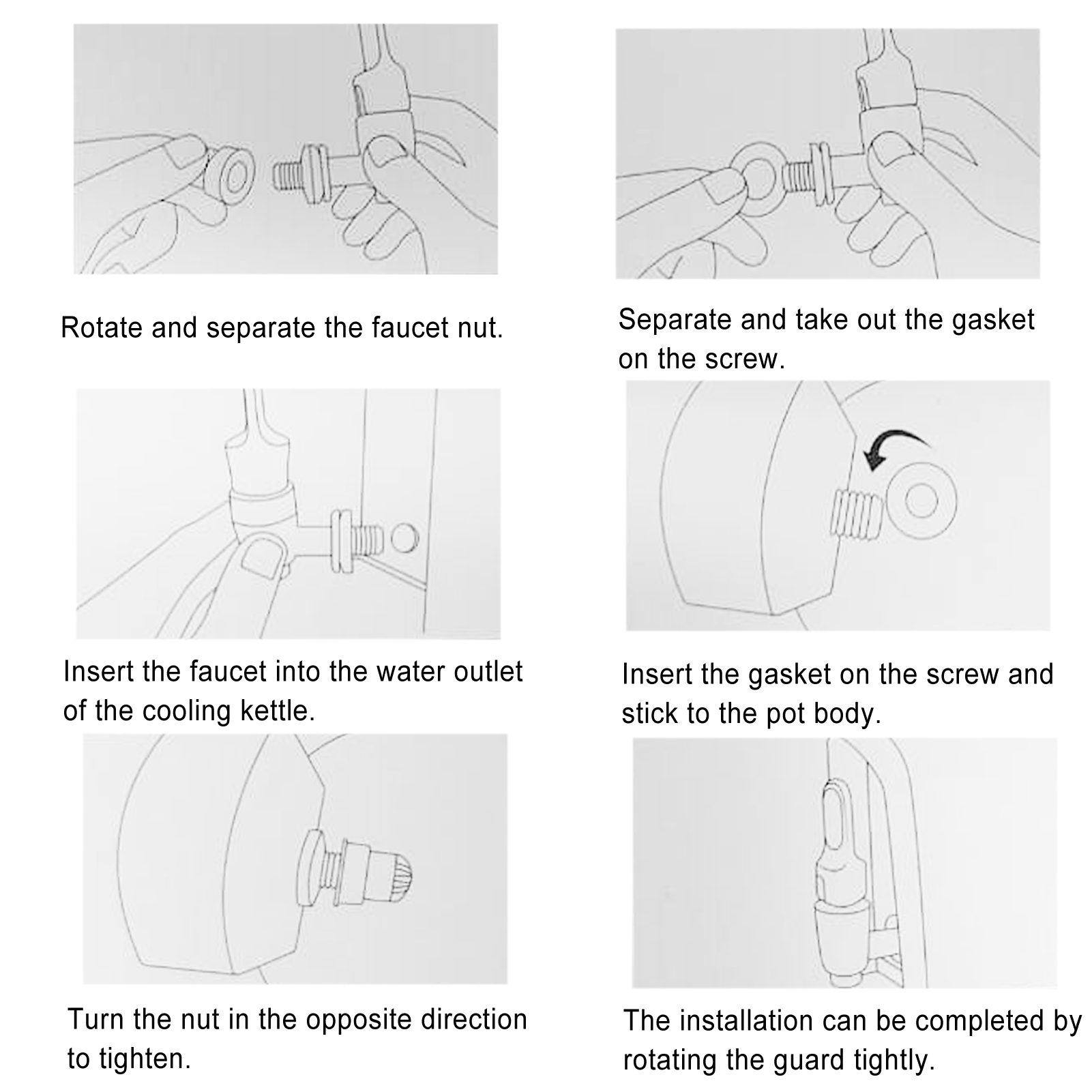 Rotate and separate the faucet nut.

Separate and take out the gasket on the screw.

Insert the faucet into the water outlet of the cooling kettle.

Insert the gasket on the screw and stick to the pot body.

Turn the nut in the opposite direction to tighten.

The installation can be completed by rotating the guard tightly.