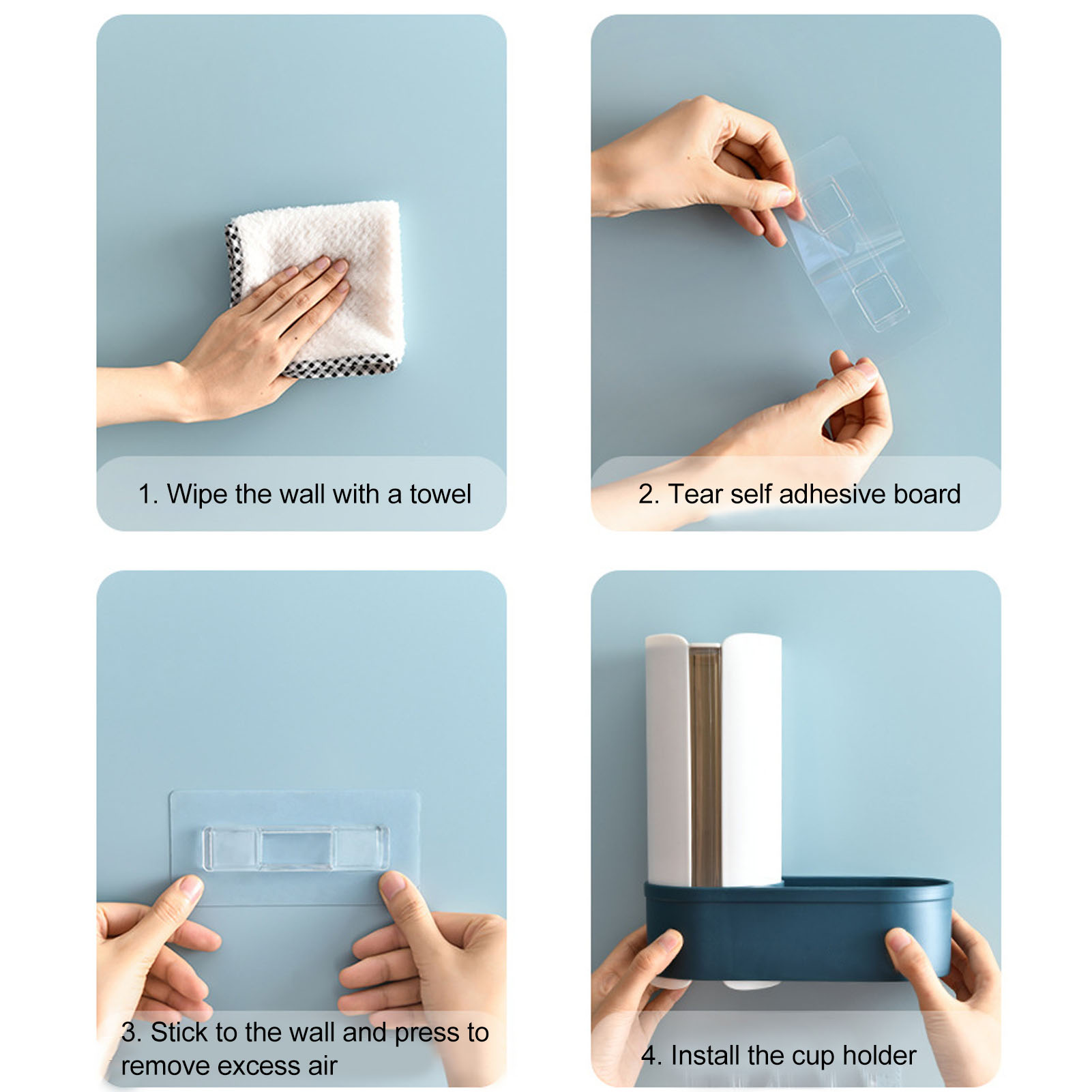 1. Wipe the wall with a towel

2. Tear self adhesive board

3. Stick to the wall and press to remove excess air

4. Install the cup holder