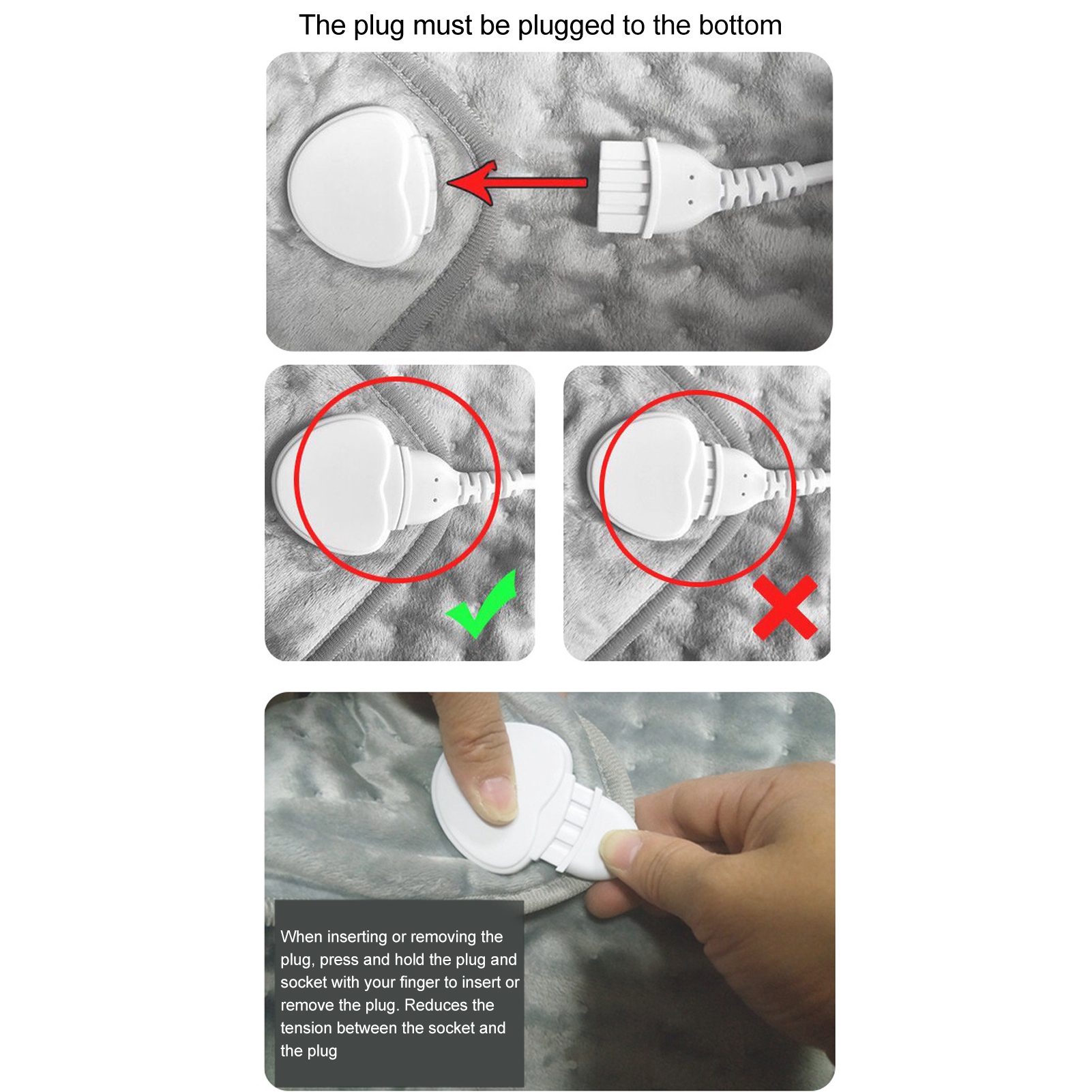 The plug must be plugged to the bottom

When inserting or removing the plug, press and hold the plug and socket with your finger to insert or remove the plug. Reduces the tension between the socket and the plug