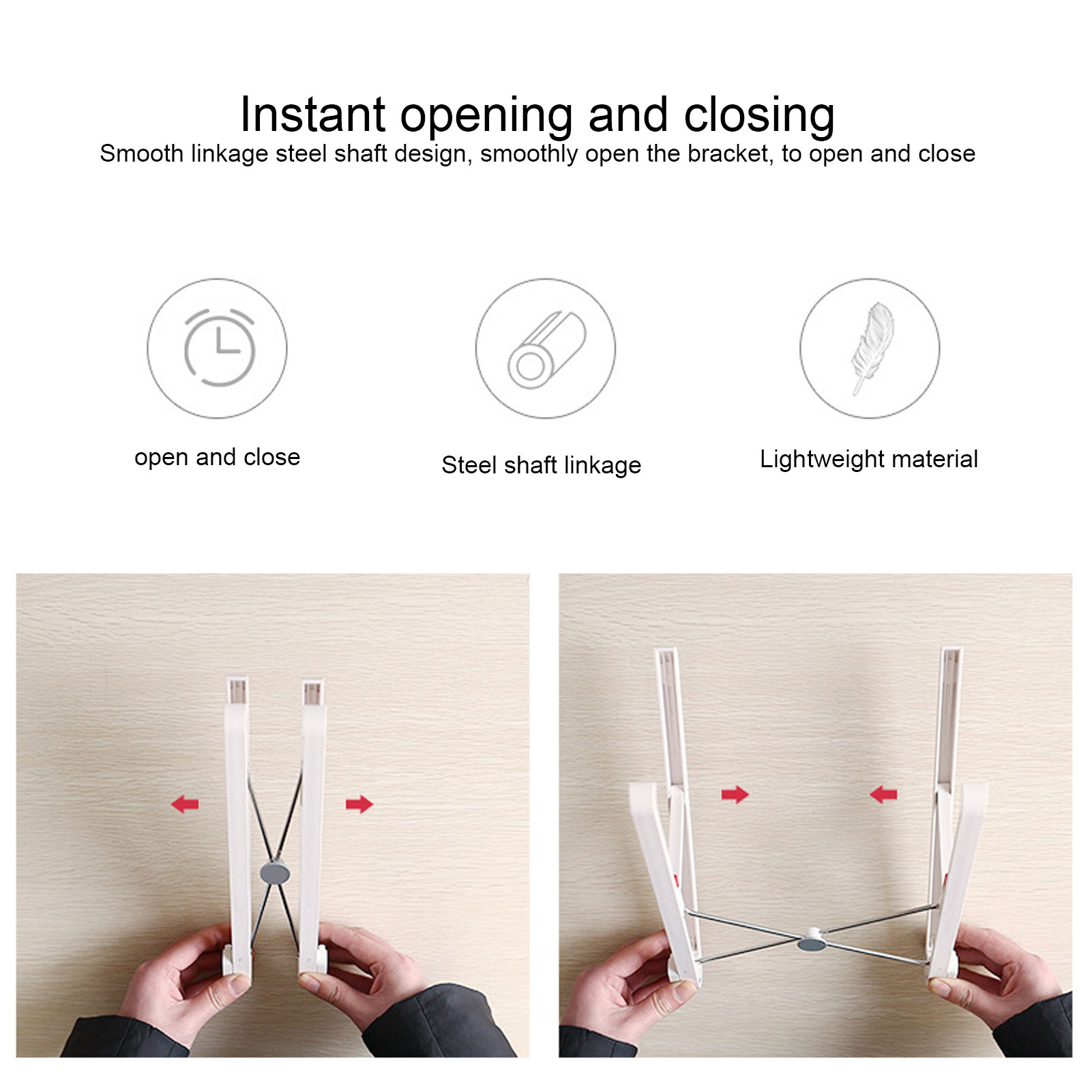 Instant opening and closing
Smooth linkage steel shaft design, smoothly open the bracket, to open and close

open and close

Steel shaft linkage

Lightweight material