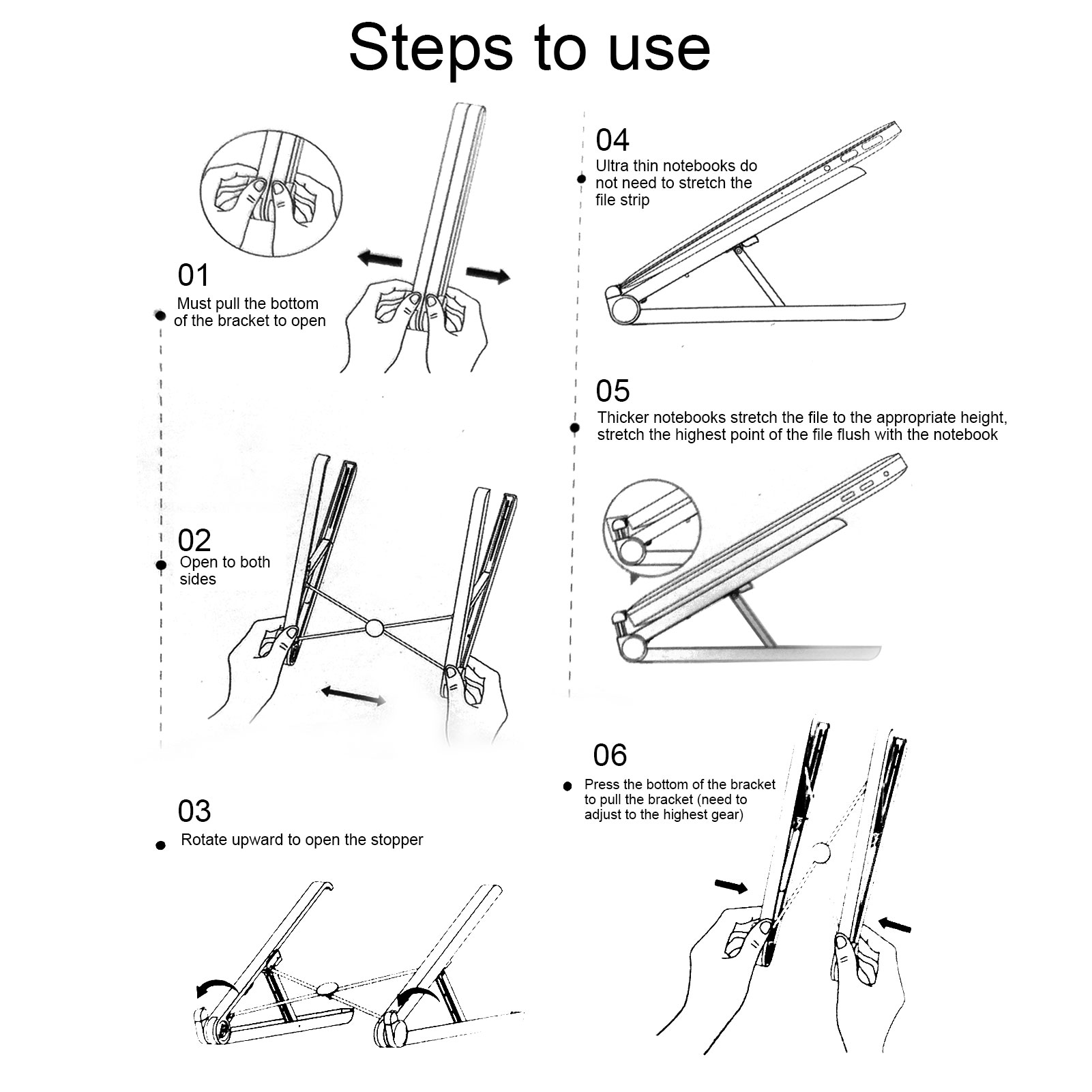 Steps to use

01

Must pull the bottom of the bracket to open

02

Open to both sides

03

Rotate upward to open the stopper

04

Ultra thin notebooks do not need to stretch the file strip

05

Thicker notebooks stretch the file to the appropriate height, stretch the highest point of the file flush with the notebook

06

Press the bottom of the bracket to pull the bracket (need to adjust to the highest gear)