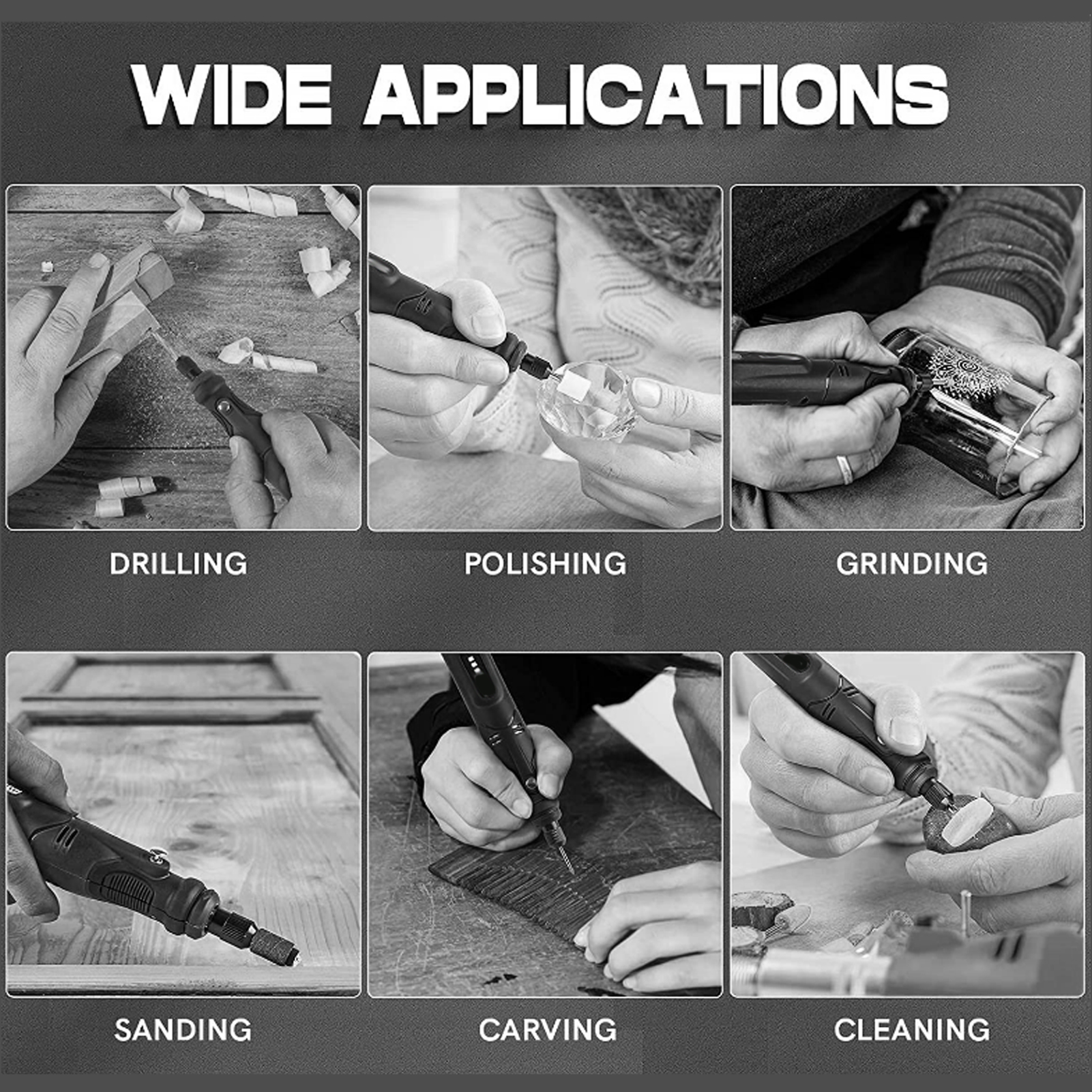 WIDE APPLICATIONS

DRILLING

POLISHING

GRINDING

SANDING

CARVING

CLEANING