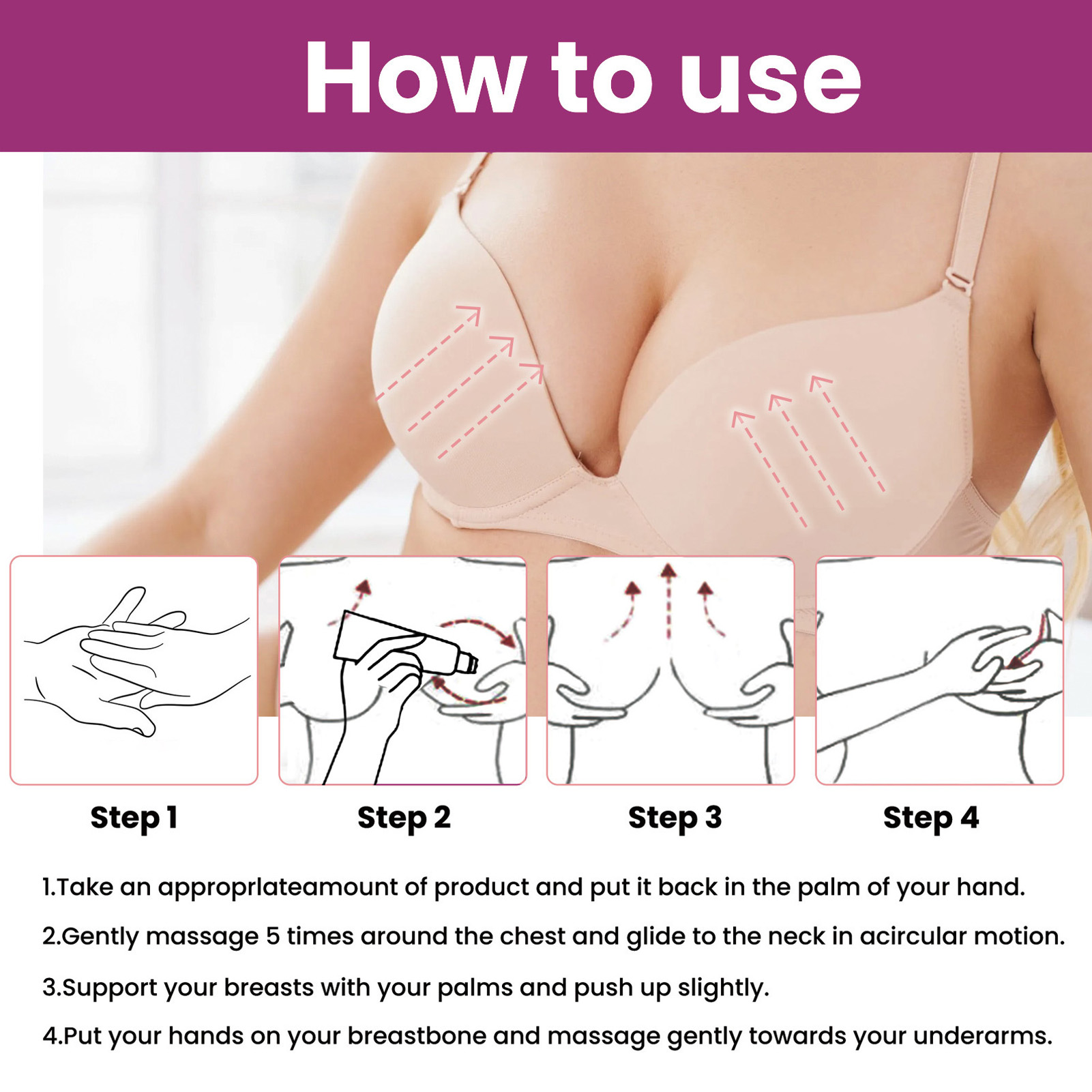 How to use

Step 1

Step 2

Step 3

Step 4

1.Take an approprlateamount of product and put it back in the palm of your hand.

2.Gently massage 5 times around the chest and glide to the neck in acircular motion.

3.Support your breasts with your palms and push up slightly.

4.Put your hands on your breastbone and massage gently towards your underarms.