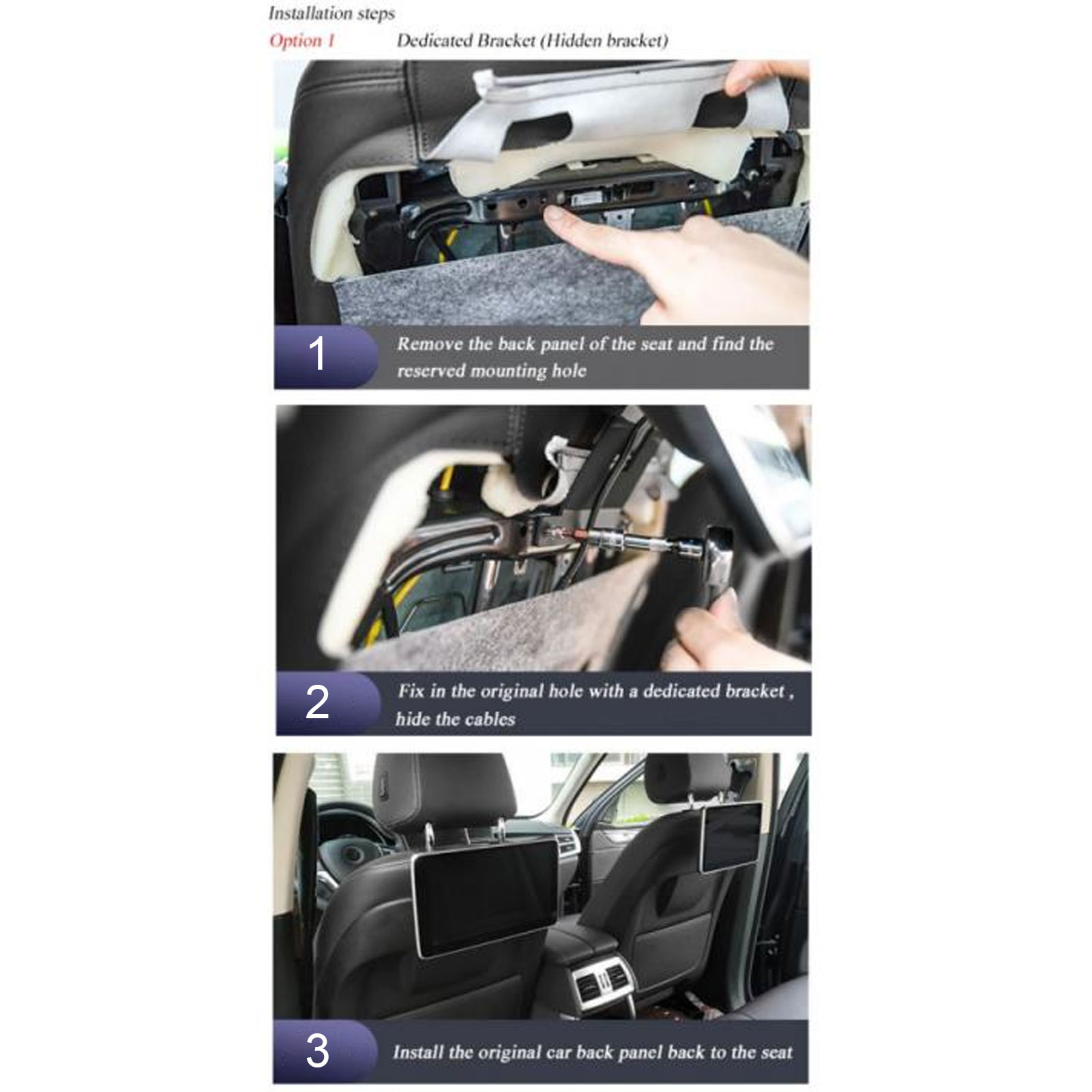 Installation steps

Option 1 Dedicated Bracket (Hidden bracket)

1 Remove the back panel of the seat and find the reserved mounting hole

2 Fix in the original hole with a dedicated bracket , hide the cables

3 Install the original car back panel back to the seat