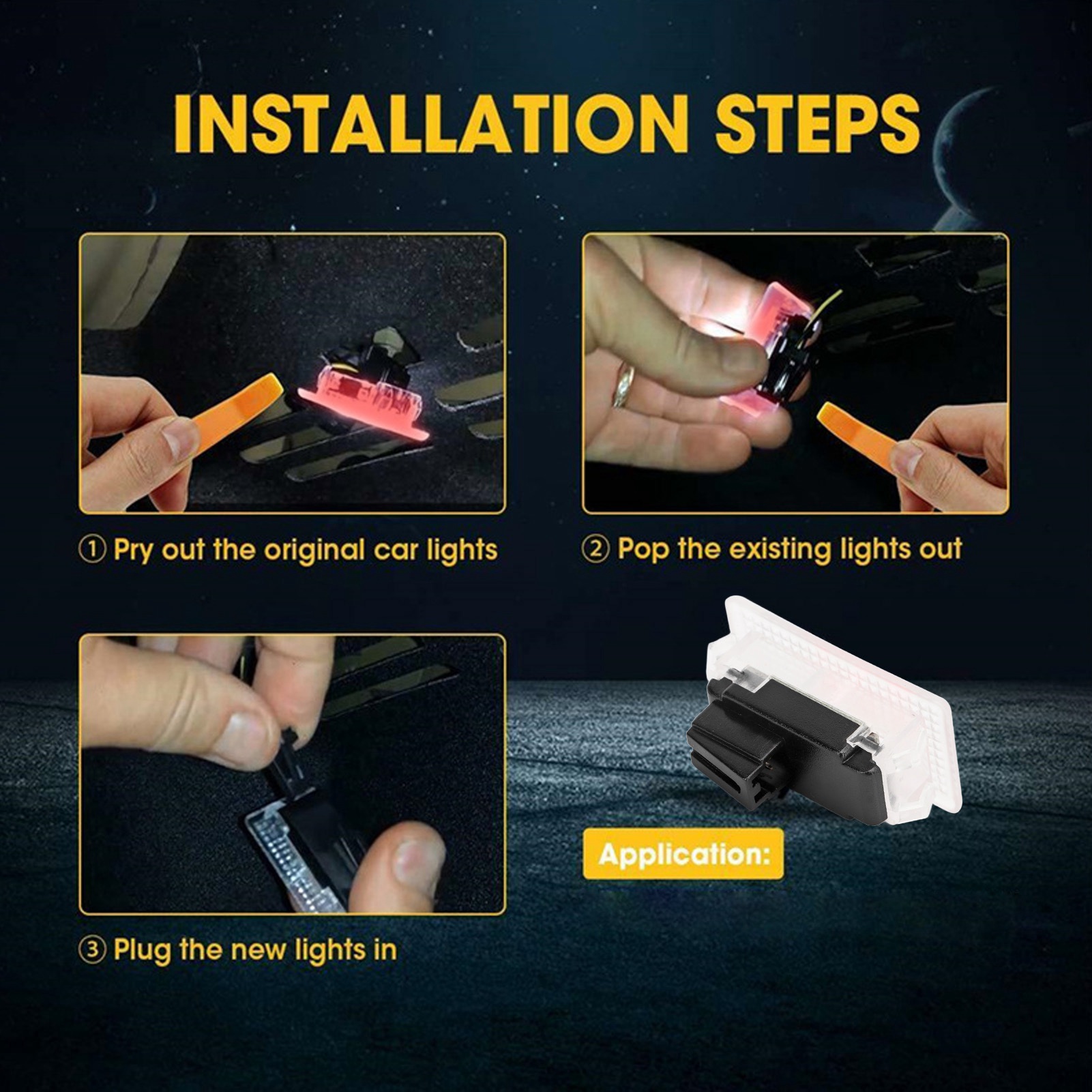 INSTALLATION STEPS

① Pry out the original car lights

② Pop the existing lights out

③ Plug the new lights in

Application: