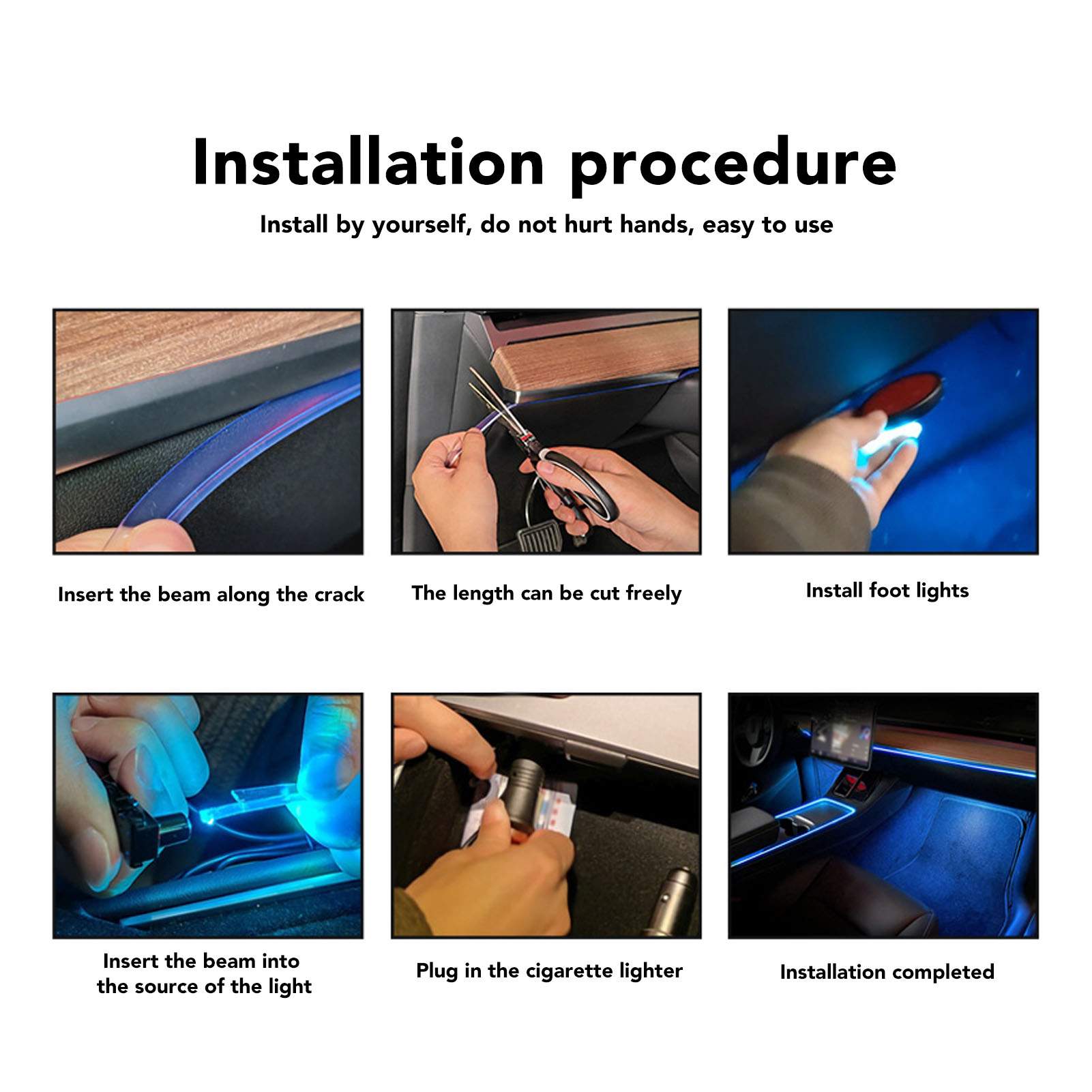 Installation procedure

Install by yourself, do not hurt hands, easy to use

Insert the beam along the crack

The length can be cut freely

Install foot lights

Insert the beam into the source of the light

Plug in the cigarette lighter

Installation completed