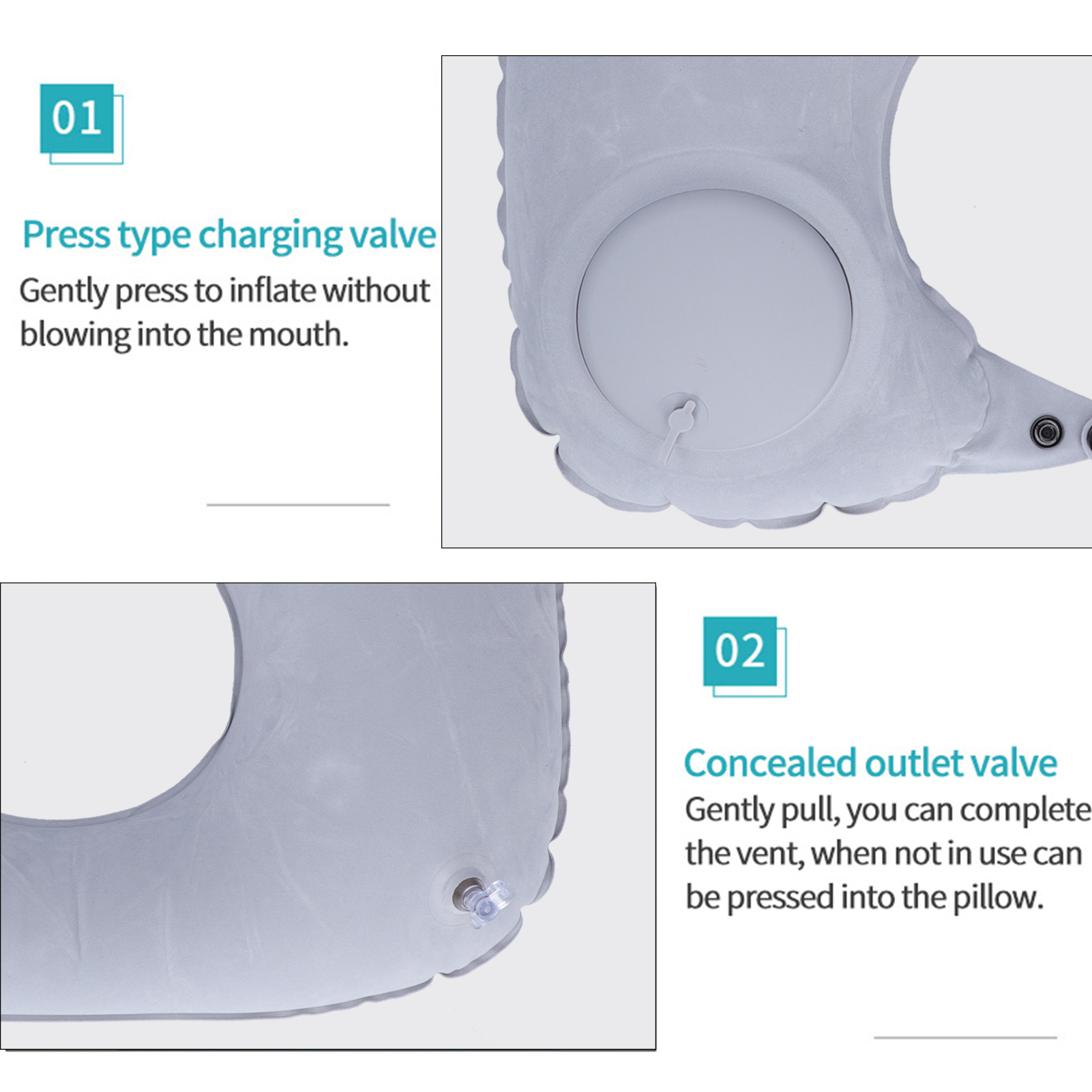 01

Press type charging valve

Gently press to inflate without blowing into the mouth.

02

Concealed outlet valve

Gently pull, you can complete the vent, when not in use can be pressed into the pillow.