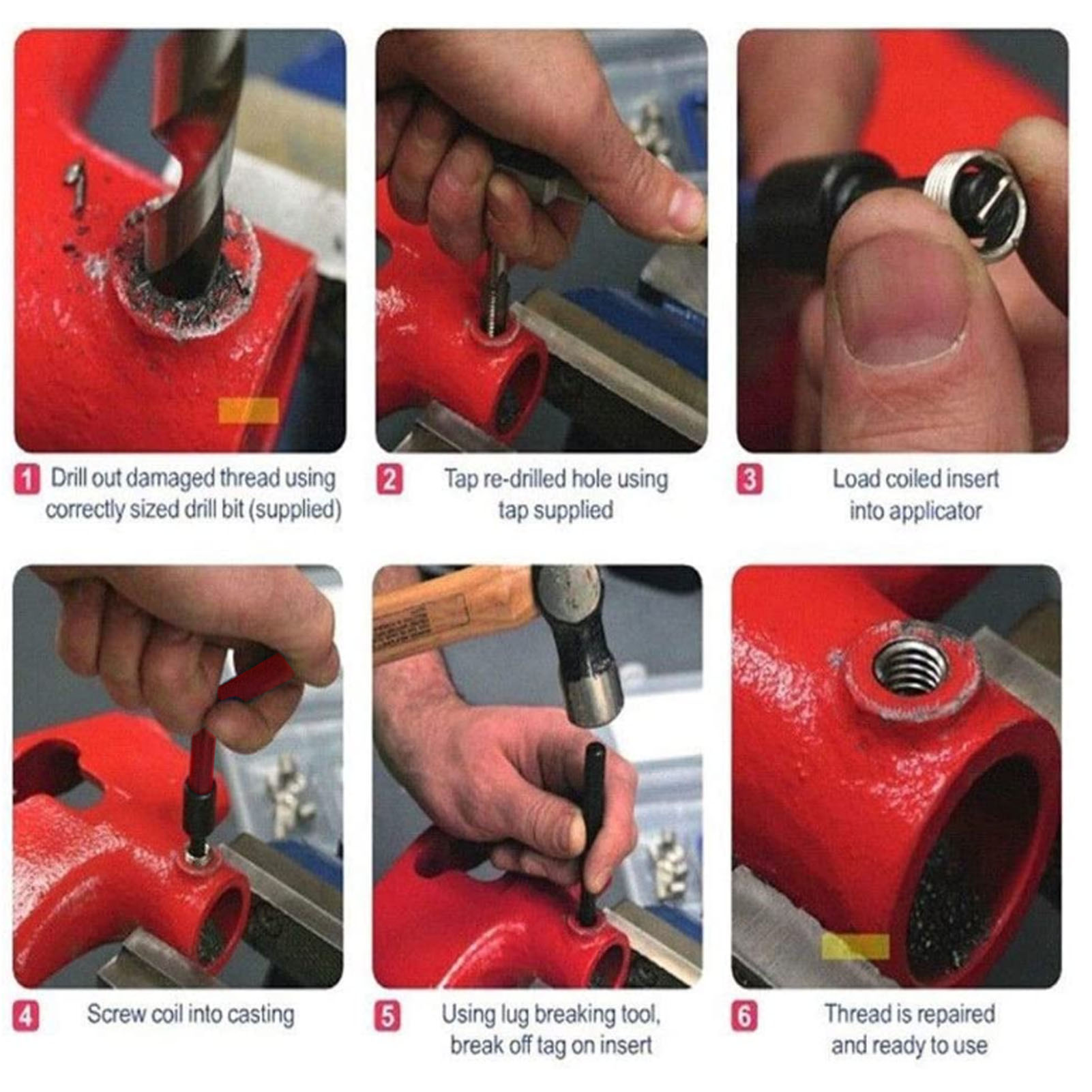 1 Drill out damaged thread using correctly sized drill bit (supplied)

2 Tap re-drilled hole using tap supplied

3 Load coiled insert into applicator

4 Screw coil into casting

5 Using lug breaking tool, break off tag on insert

6 Thread is repaired and ready to use