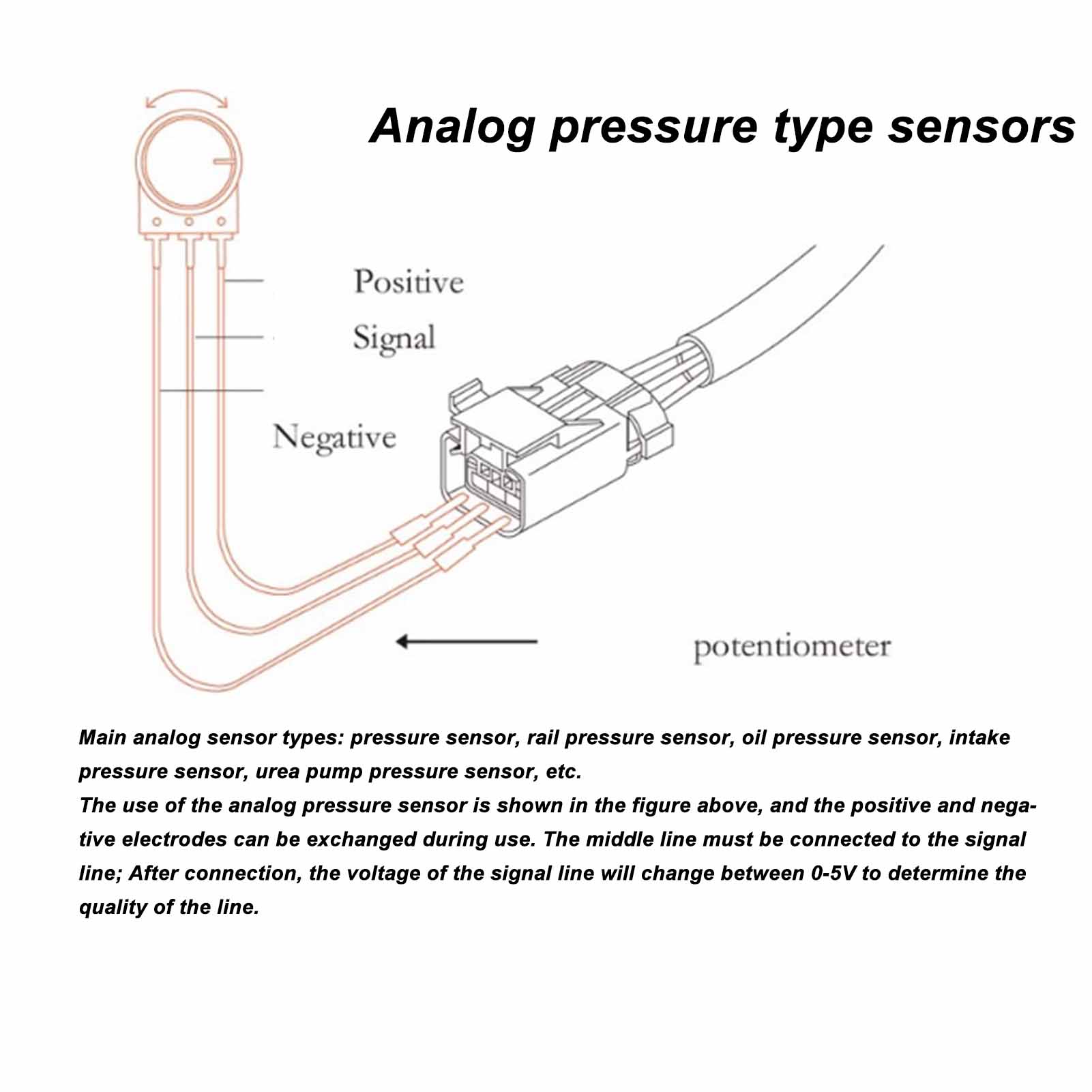 Analog pressure type sensors

Positive

Signal

Negative

potentiometer

Main analog sensor types: pressure sensor, rail pressure sensor, oil pressure sensor, intake pressure sensor, urea pump pressure sensor, etc.
The use of the analog pressure sensor is shown in the figure above, and the positive and negative electrodes can be exchanged during use. The middle line must be connected to the signal line; After connection, the voltage of the signal line will change between 0-5V to determine the quality of the line.