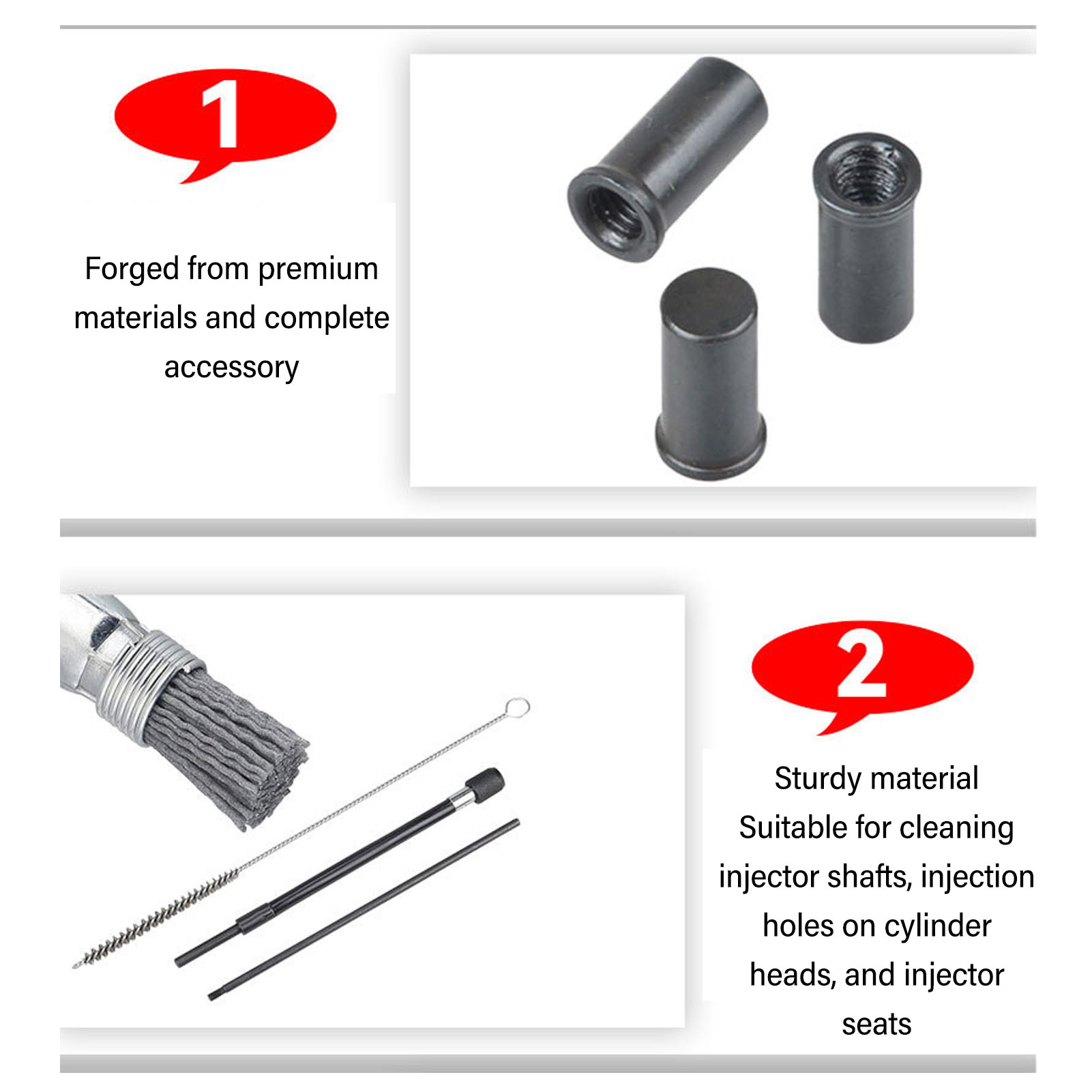 1

Forged from premium materials and complete accessory

2

Sturdy material Suitable for cleaning injector shafts, injection holes on cylinder heads, and injector seats