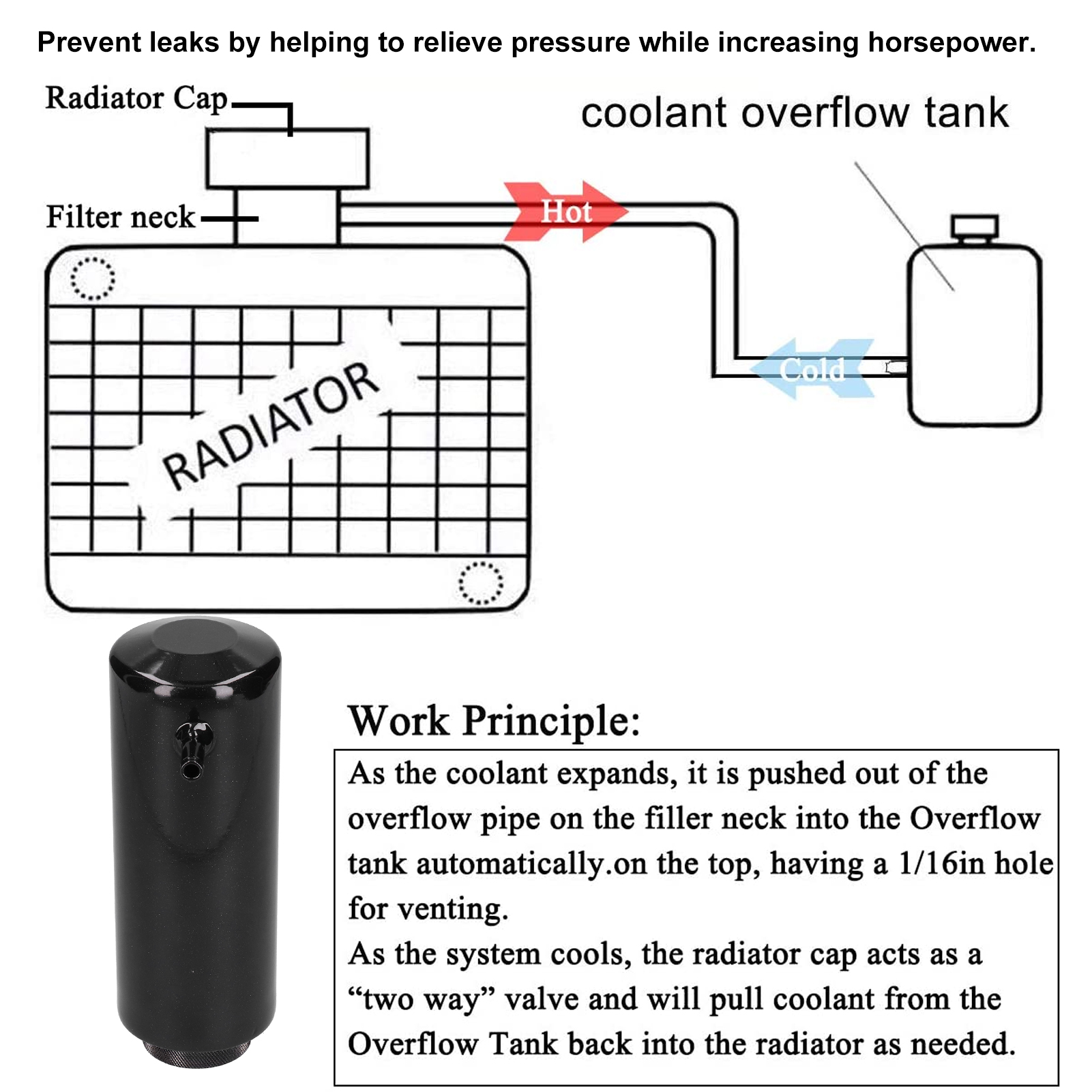 Prevent leaks by helping to relieve pressure while increasing horsepower.

Radiator Cap

coolant overflow tank

Filter neck

Hot

Cold

RADIATOR

Work Principle:

As the coolant expands, it is pushed out of the overflow pipe on the filler neck into the Overflow tank automatically.on the top, having a 1/16in hole for venting.
As the system cools, the radiator cap acts as a “two way” valve and will pull coolant from the Overflow Tank back into the radiator as needed.