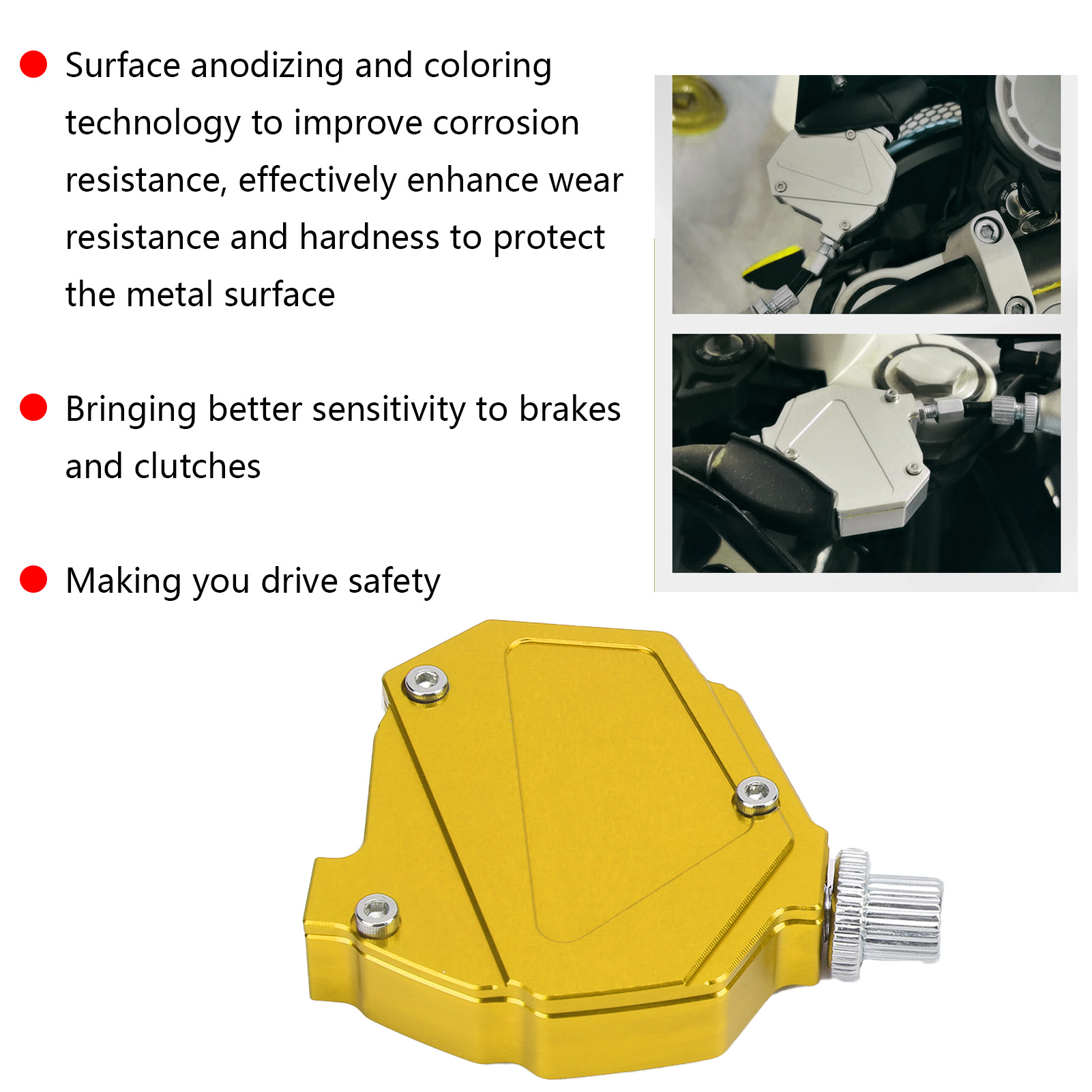 Surface anodizing and coloring technology to improve corrosion resistance, effectively enhance wear resistance and hardness to protect the metal surface

Bringing better sensitivity to brakes and clutches

Making you drive safety