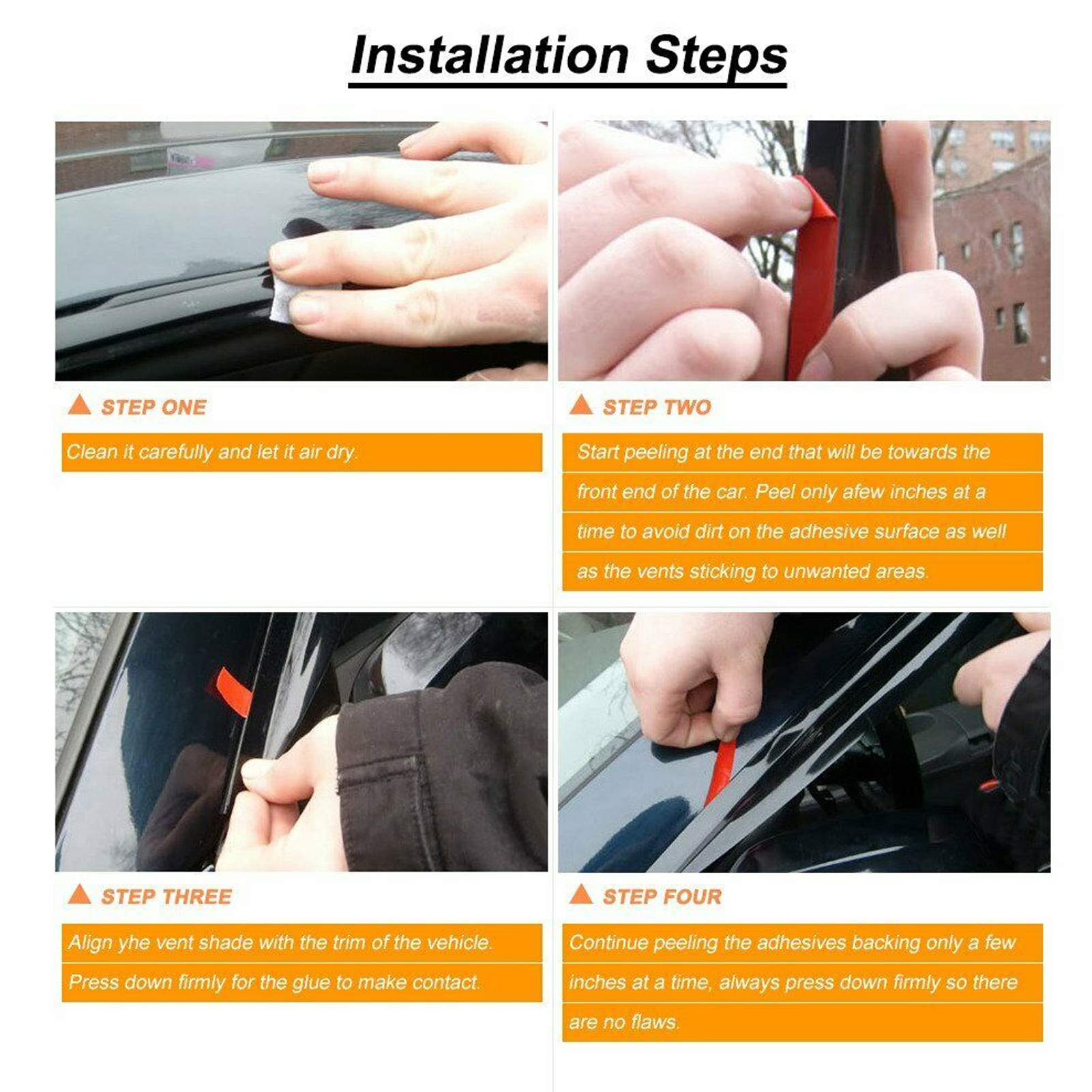 Installation Steps

STEP ONE

Clean it carefully and let it air dry.

STEP TWO

Start peeling at the end that will be towards the front end of the car. Peel only afew inches at a time to avoid dirt on the adhesive surface as well as the vents sticking to unwanted areas.

STEP THREE

Align yhe vent shade with the trim of the vehicle. Press down firmly for the glue to make contact.

STEP FOUR

Continue peeling the adhesives backing only a few inches at a time, always press down firmly so there are no flaws.